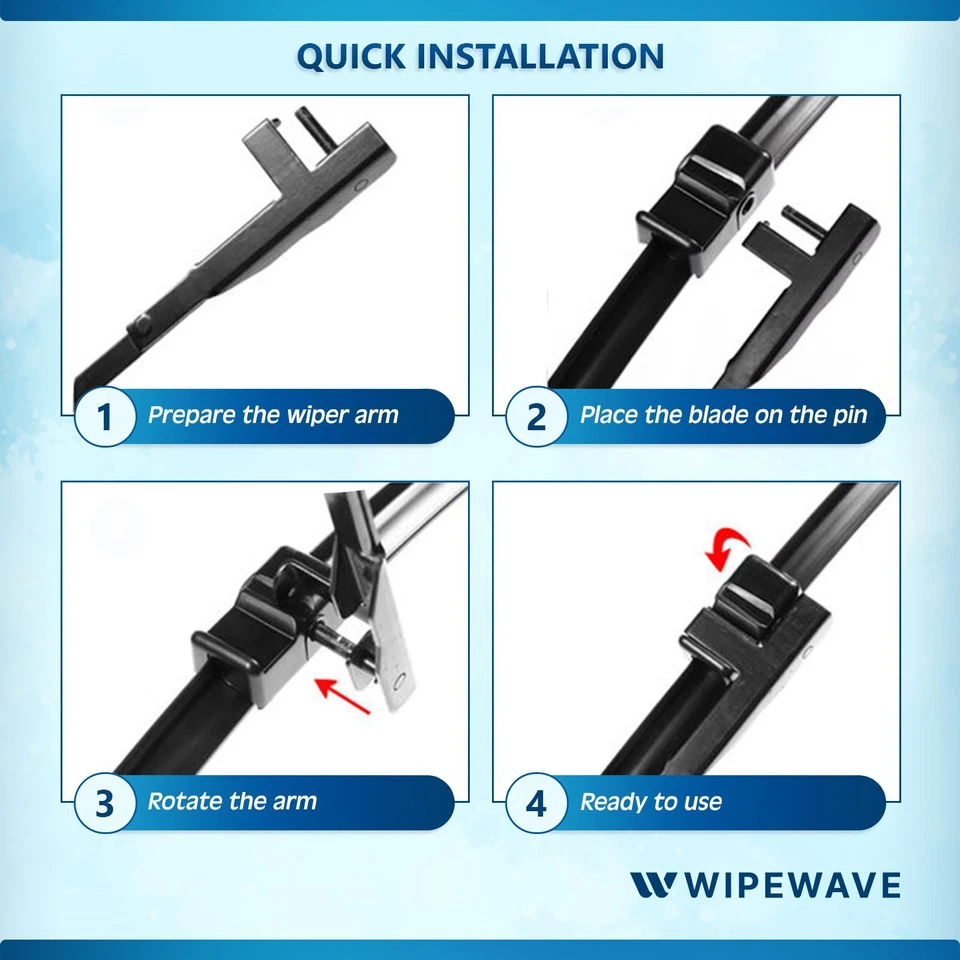 QUICK INSTALLATION

1 Prepare the wiper arm

2 Place the blade on the pin

3 Rotate the arm

4 Ready to use

WIPEWAVE