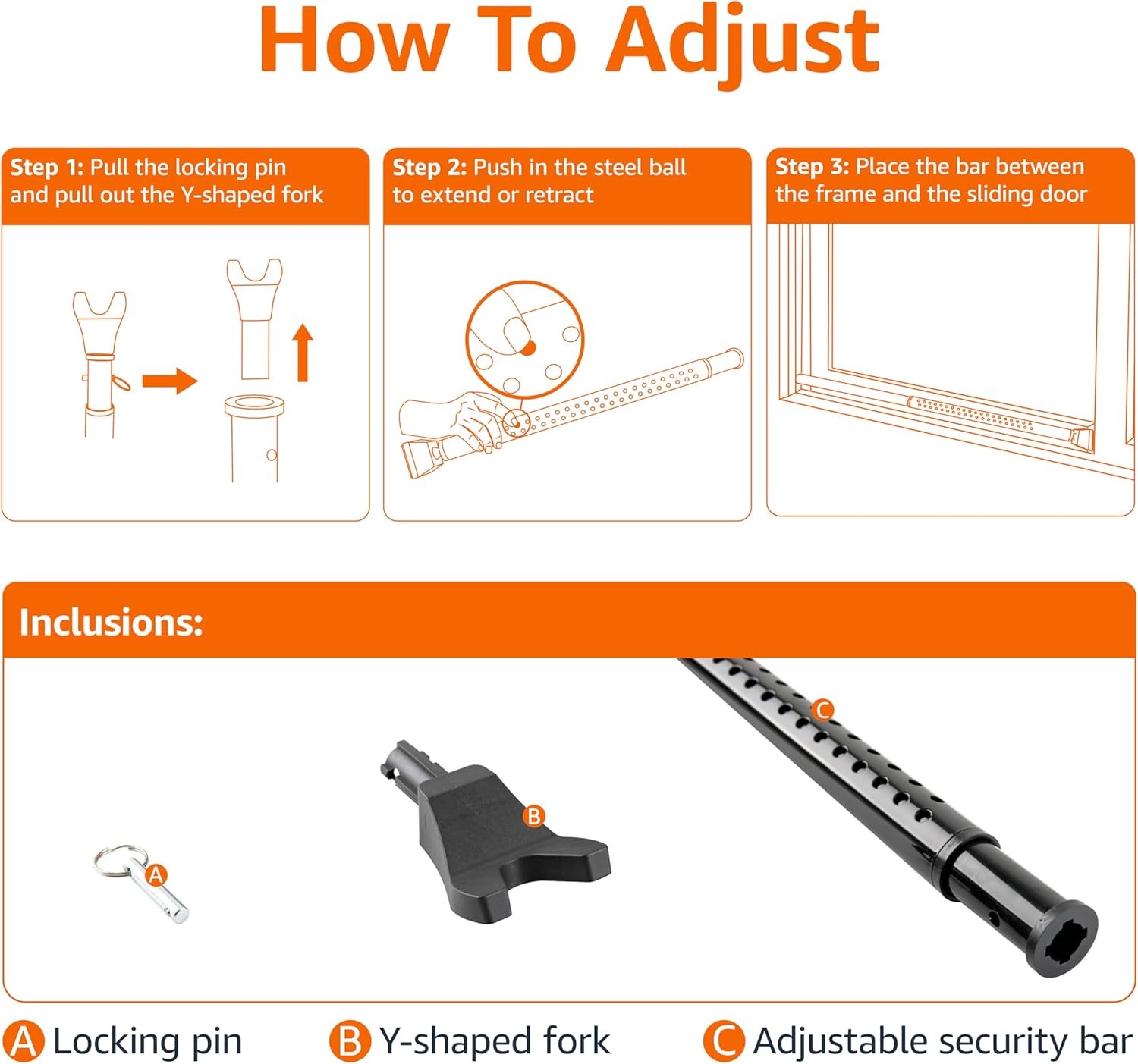 How To Adjust

Step 1: Pull the locking pin and pull out the Y-shaped fork

Step 2: Push in the steel ball to extend or retract

Step 3: Place the bar between the frame and the sliding door

Inclusions:

C

B

A

A Locking pin

B Y-shaped fork

C Adjustable security bar