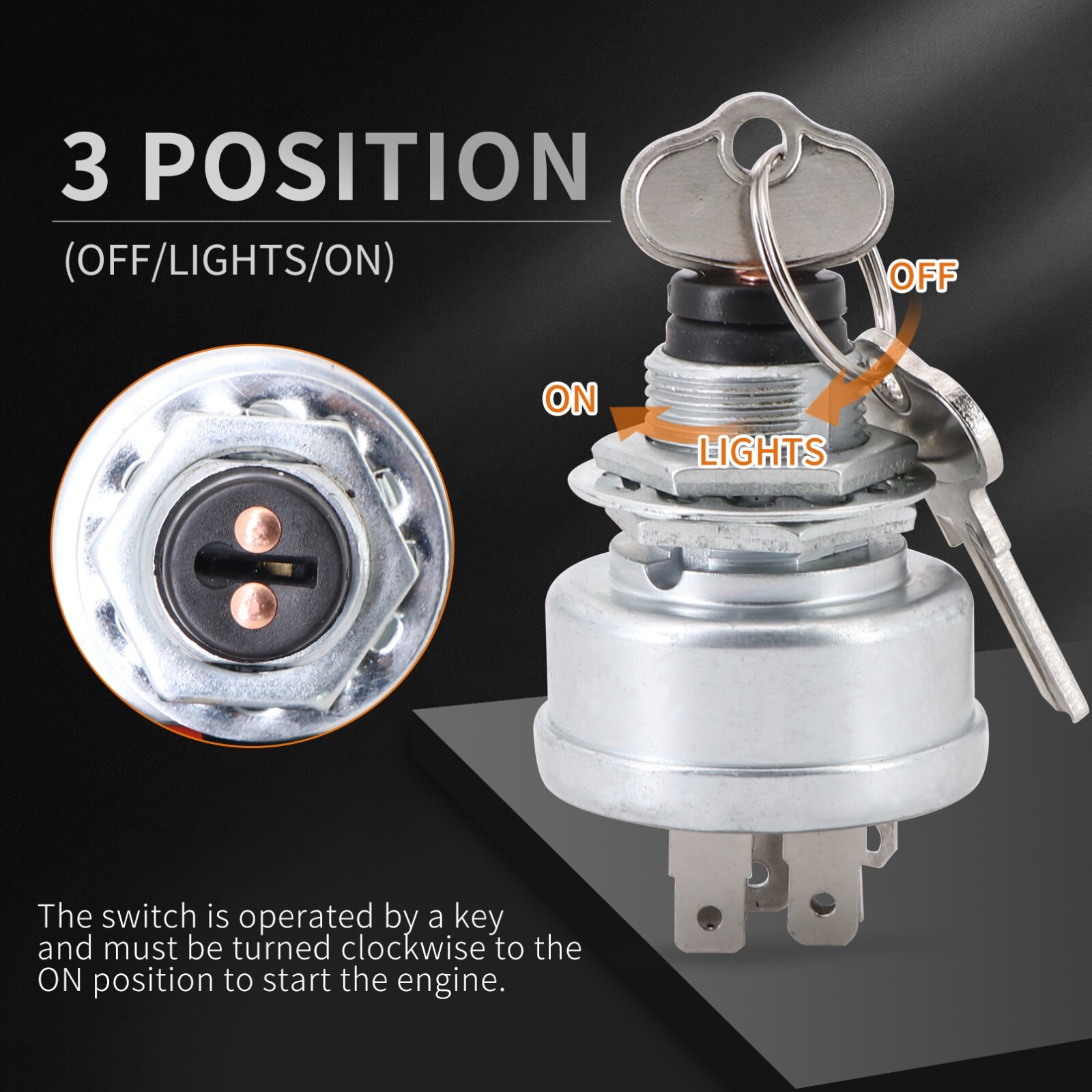 3 POSITION

(OFF/LIGHTS/ON)

OFF

ON

LIGHTS

The switch is operated by a key and must be turned clockwise to the ON position to start the engine.