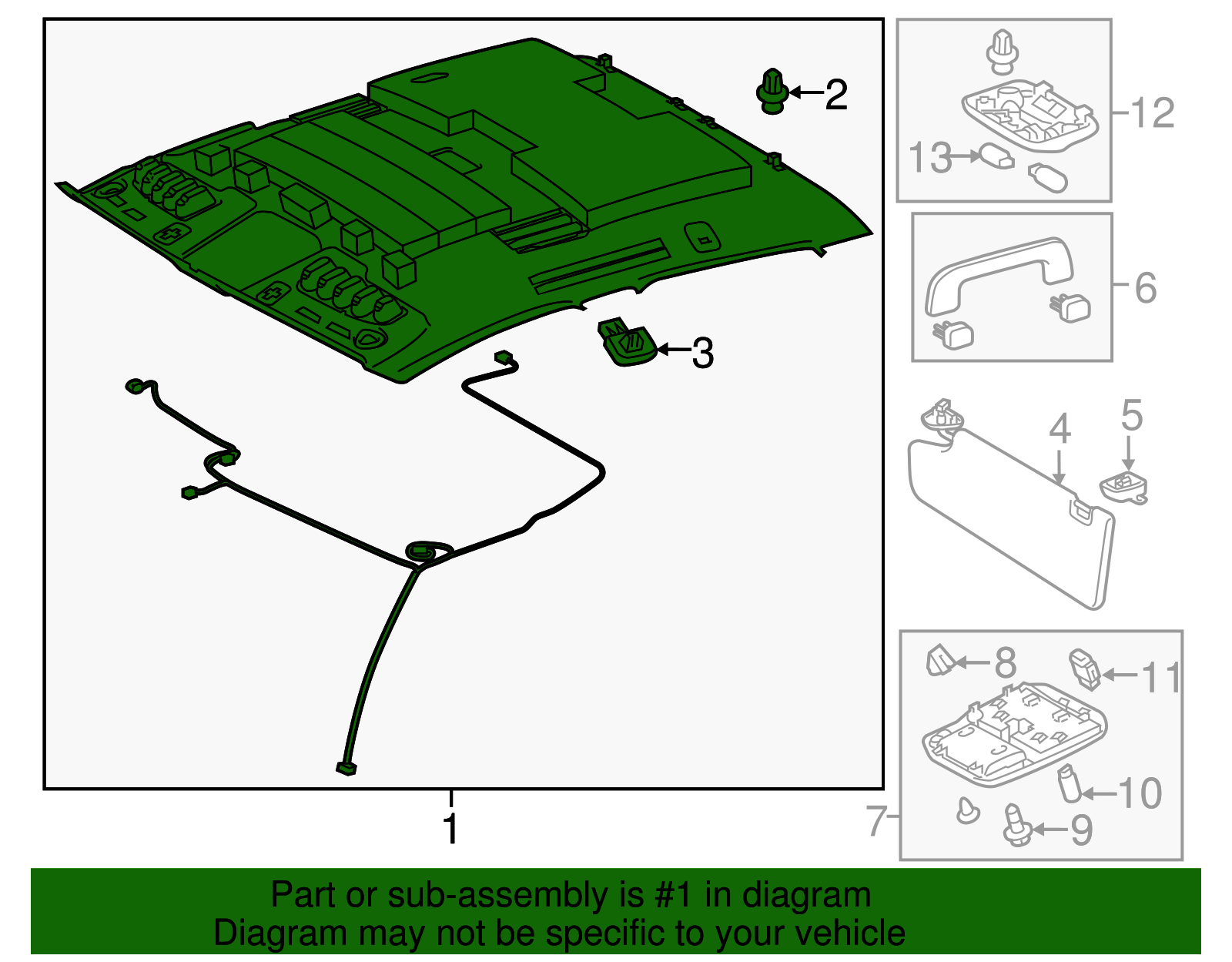 2

3

1

12

13

6

4

5

8

11

10

7

9

Part or sub-assembly is #1 in diagram
Diagram may not be specific to your vehicle