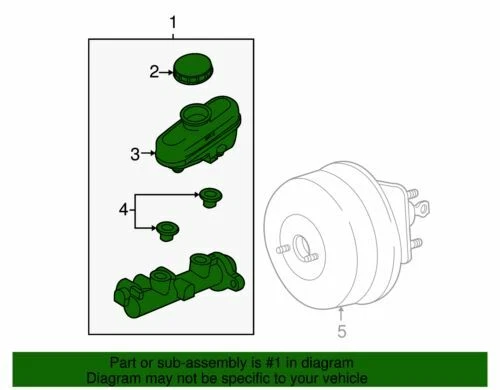 1
2
3
4
5
Part or sub-assembly is #1 in diagram
Diagram may not be specific to your vehicle