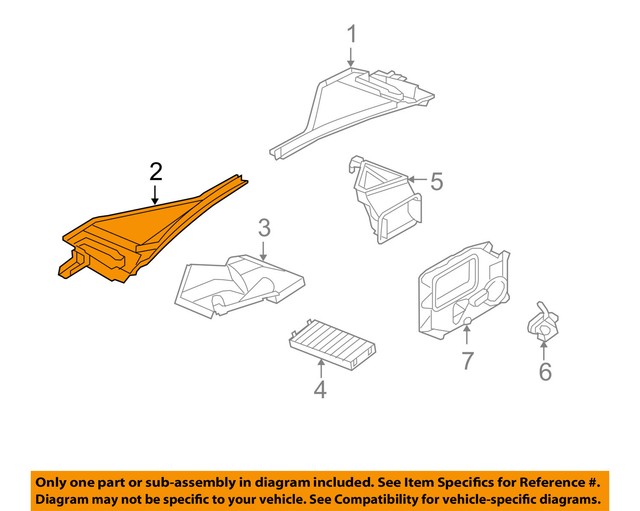 1

2

5

3

7

6

4

Only one part or sub-assembly in diagram included. See Item Specifics for Reference #.
Diagram may not be specific to your vehicle. See Compatibility for vehicle-specific diagrams.