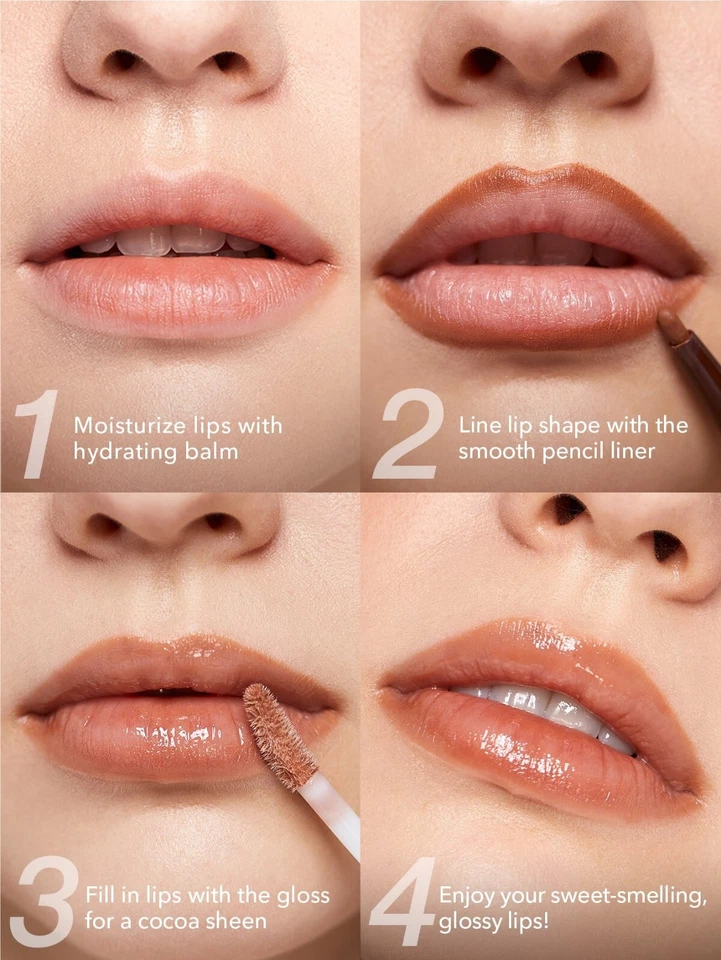 1 Moisturize lips with hydrating balm

2 Line lip shape with the smooth pencil liner

3 Fill in lips with the gloss for a cocoa sheen

4 Enjoy your sweet-smelling, glossy lips!