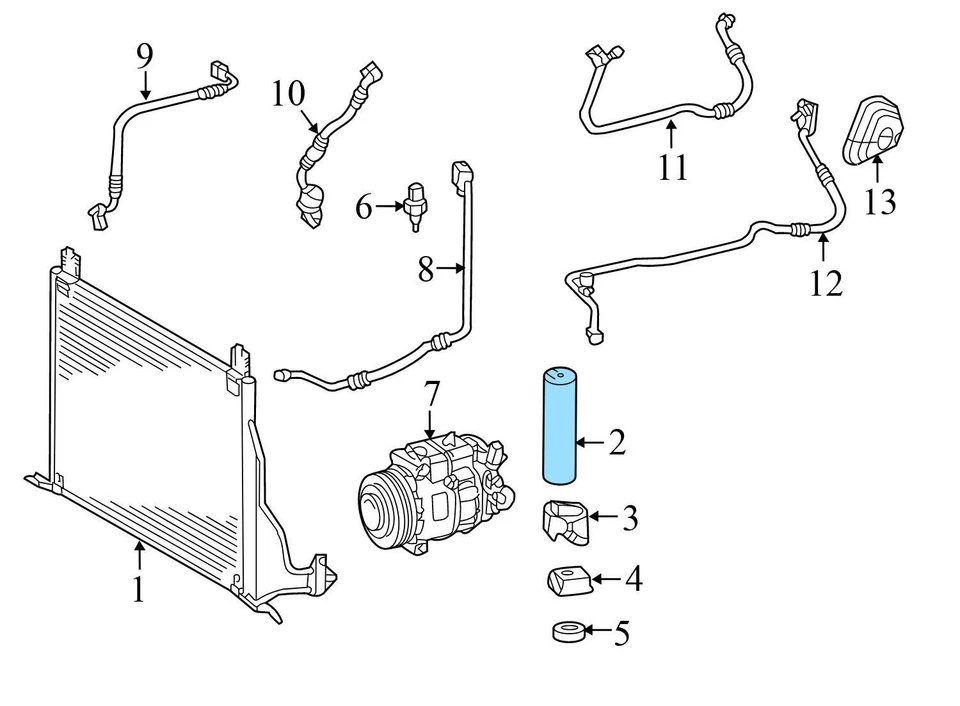 9
10
11
13
6
8
12
7
2
3
4
5
1