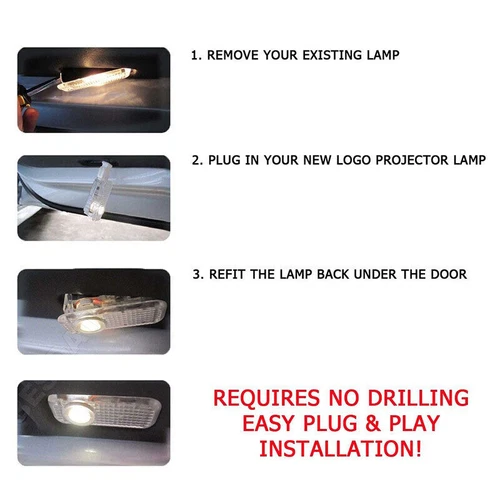 1. REMOVE YOUR EXISTING LAMP

2. PLUG IN YOUR NEW LOGO PROJECTOR LAMP

3. REFIT THE LAMP BACK UNDER THE DOOR

REQUIRES NO DRILLING
EASY PLUG & PLAY
INSTALLATION!