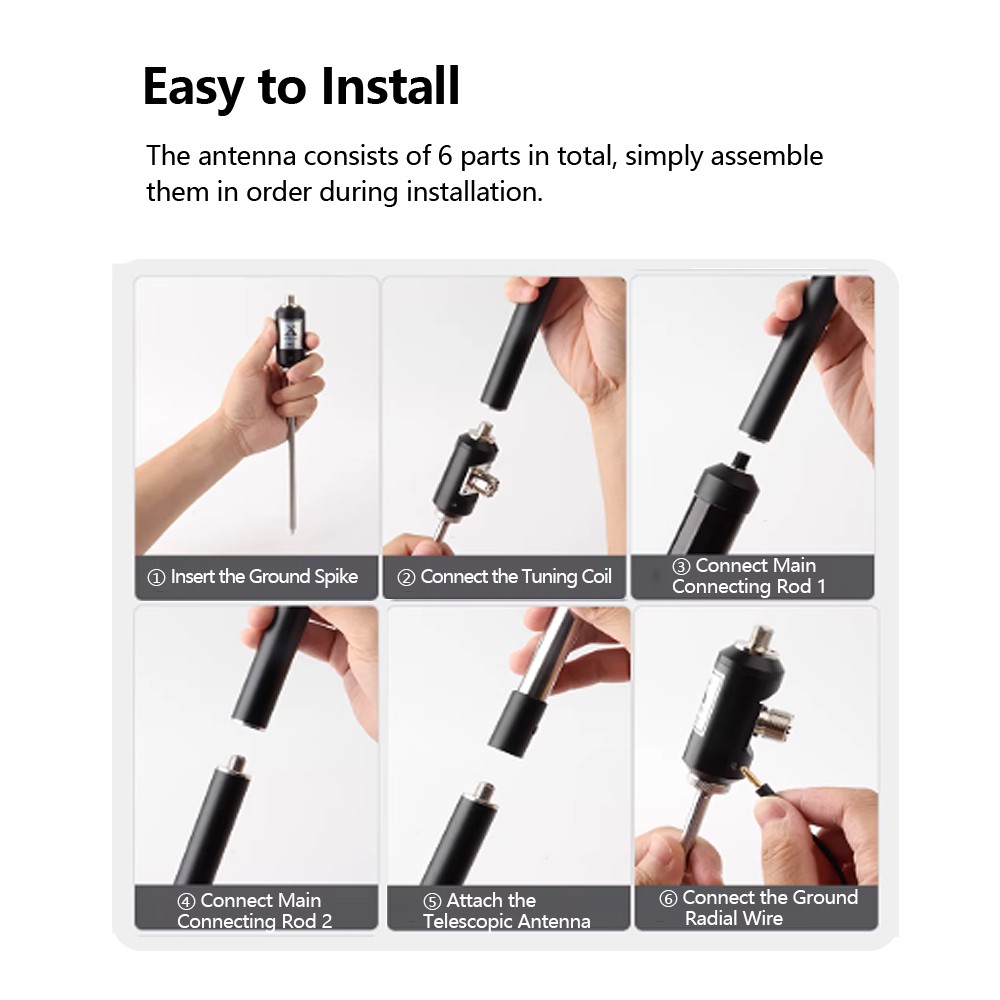 Easy to Install

The antenna consists of 6 parts in total, simply assemble them in order during installation.

① Insert the Ground Spike

② Connect the Tuning Coil

③ Connect Main Connecting Rod 1

④ Connect Main Connecting Rod 2

⑤ Attach the Telescopic Antenna

⑥ Connect the Ground Radial Wire