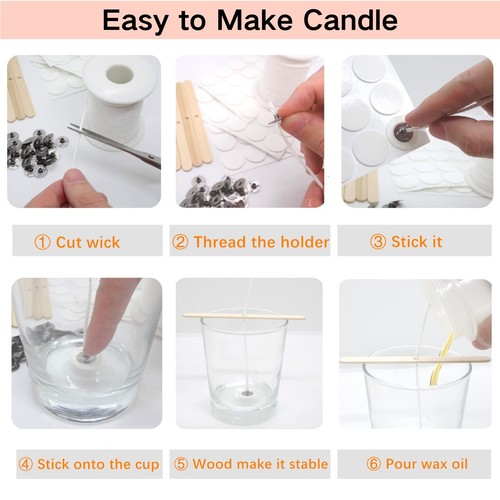 Easy to Make Candle

① Cut wick

② Thread the holder

③ Stick it

④ Stick onto the cup

⑤ Wood make it stable

⑥ Pour wax oil