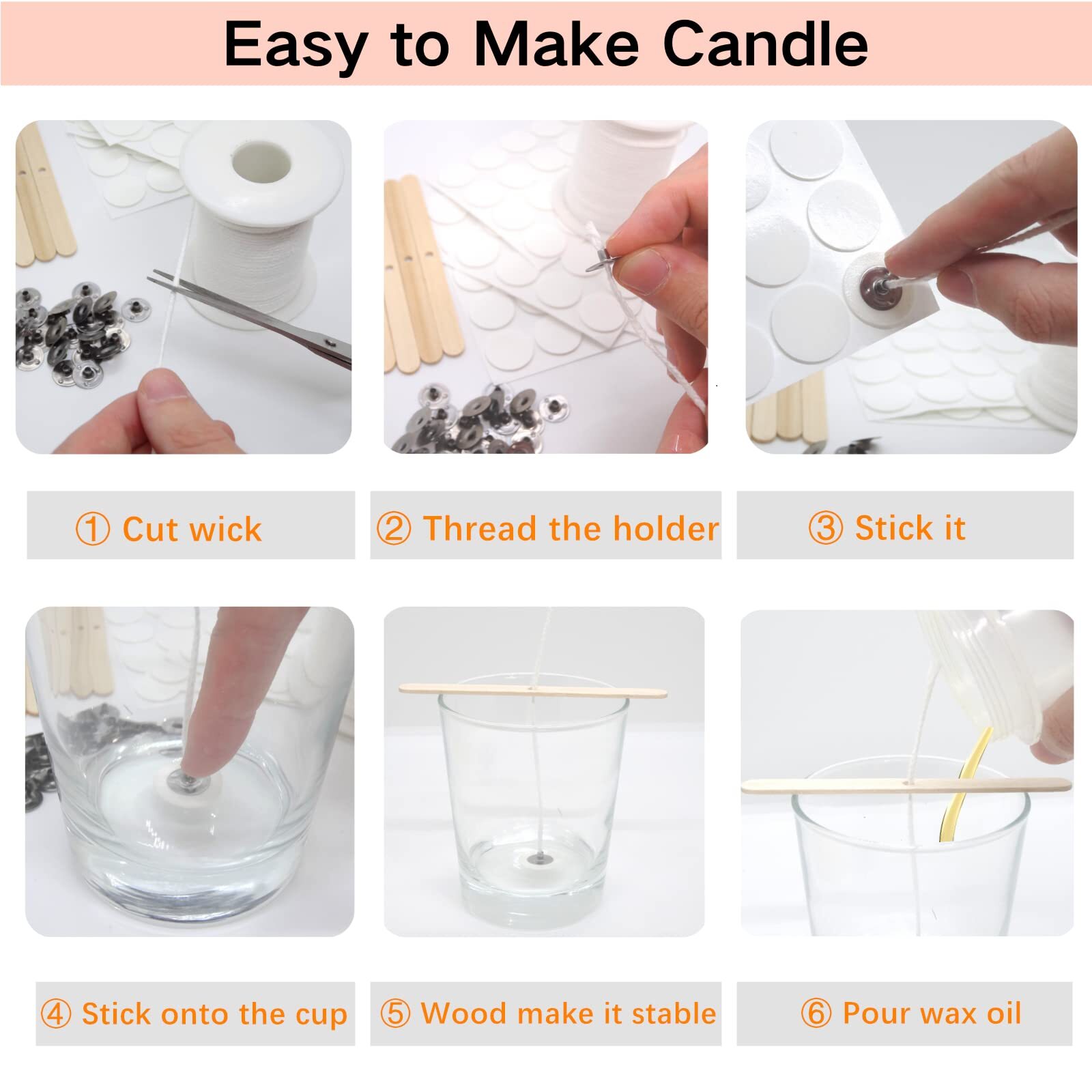 Easy to Make Candle

① Cut wick

② Thread the holder

③ Stick it

④ Stick onto the cup

⑤ Wood make it stable

⑥ Pour wax oil