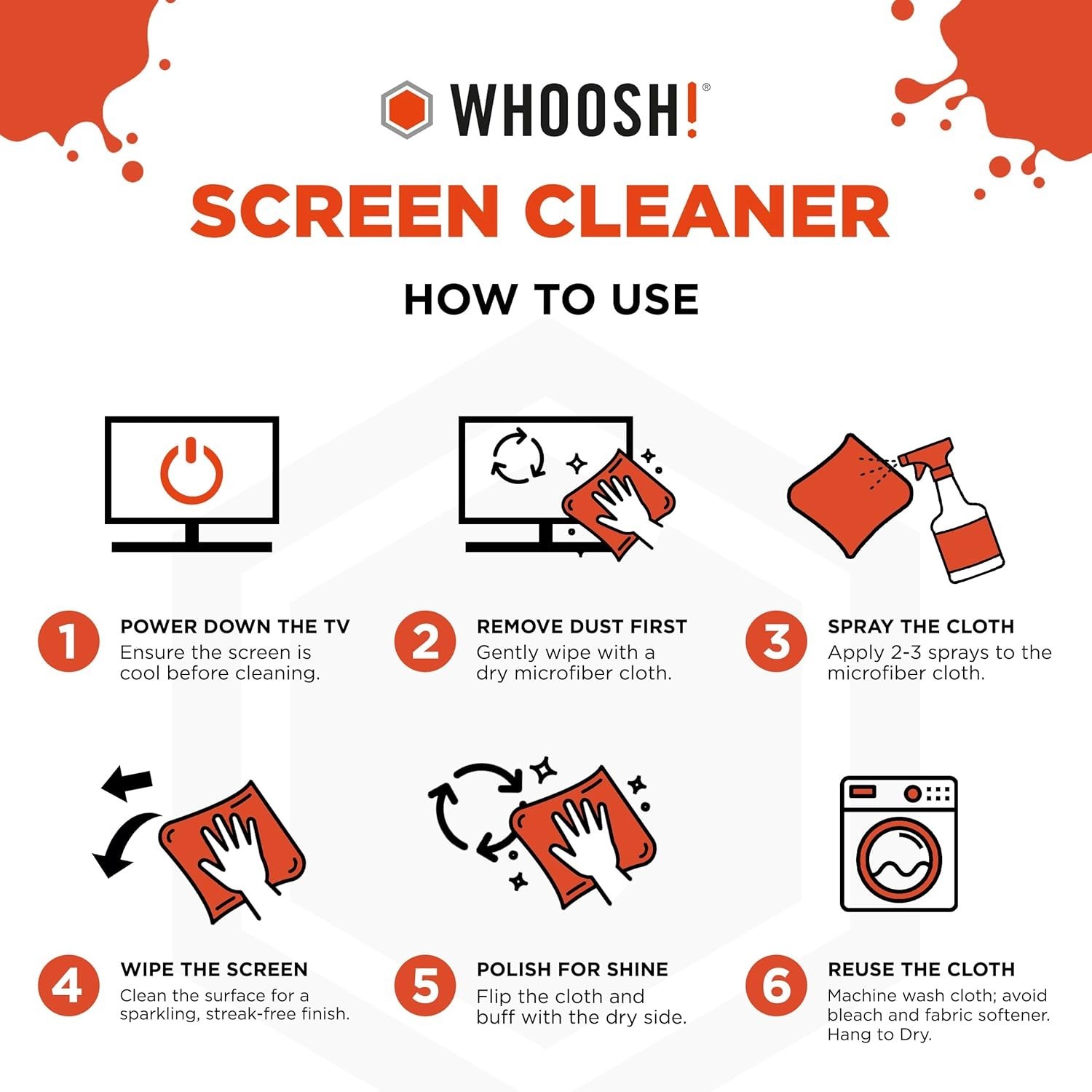 WHOOSH!®

SCREEN CLEANER

HOW TO USE

1 POWER DOWN THE TV
Ensure the screen is cool before cleaning.

2 REMOVE DUST FIRST
Gently wipe with a dry microfiber cloth.

3 SPRAY THE CLOTH
Apply 2-3 sprays to the microfiber cloth.

4 WIPE THE SCREEN
Clean the surface for a sparkling, streak-free finish.

5 POLISH FOR SHINE
Flip the cloth and buff with the dry side.

6 REUSE THE CLOTH
Machine wash cloth; avoid bleach and fabric softener. Hang to Dry.