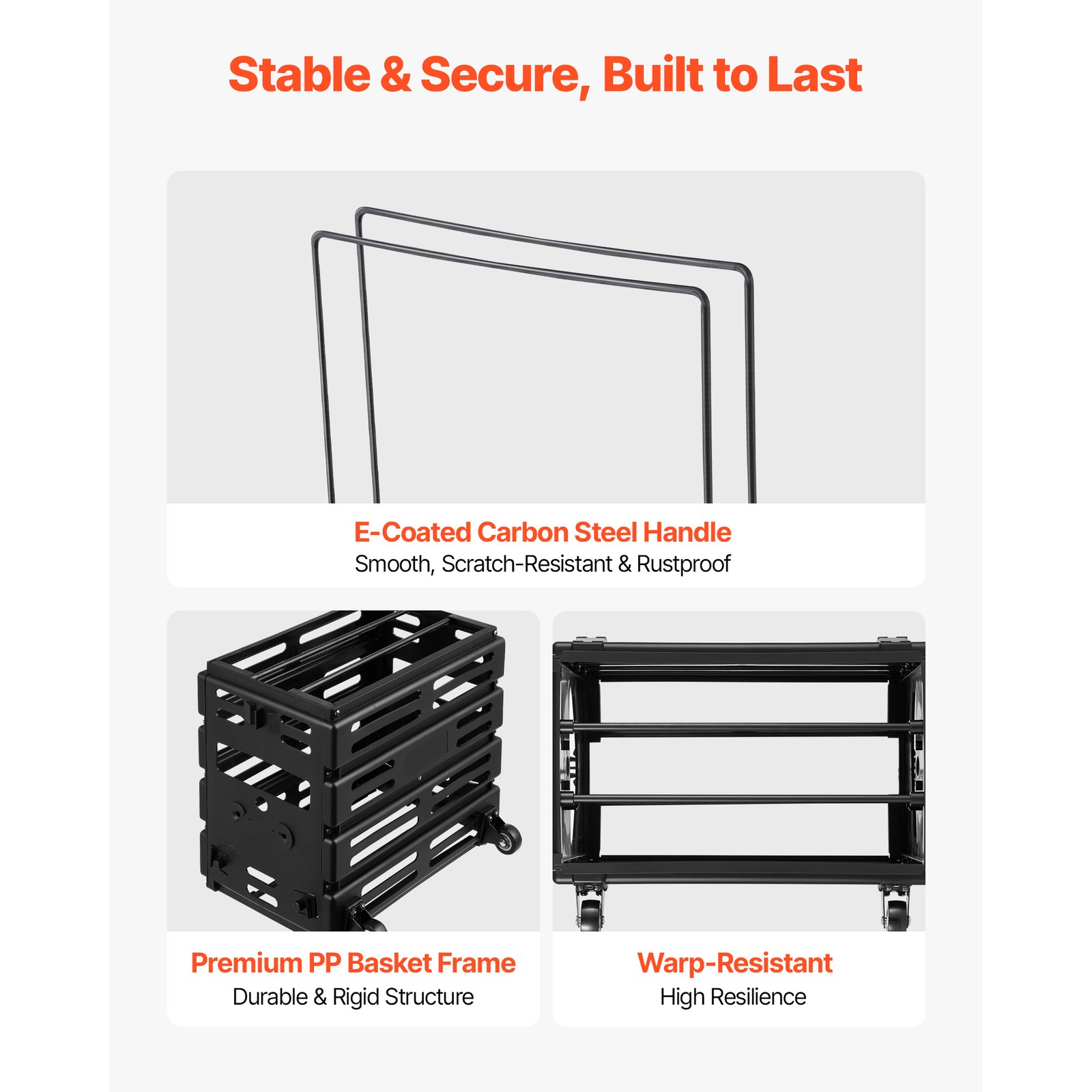 Stable & Secure, Built to Last

E-Coated Carbon Steel Handle
Smooth, Scratch-Resistant & Rustproof

Premium PP Basket Frame
Durable & Rigid Structure

Warp-Resistant
High Resilience