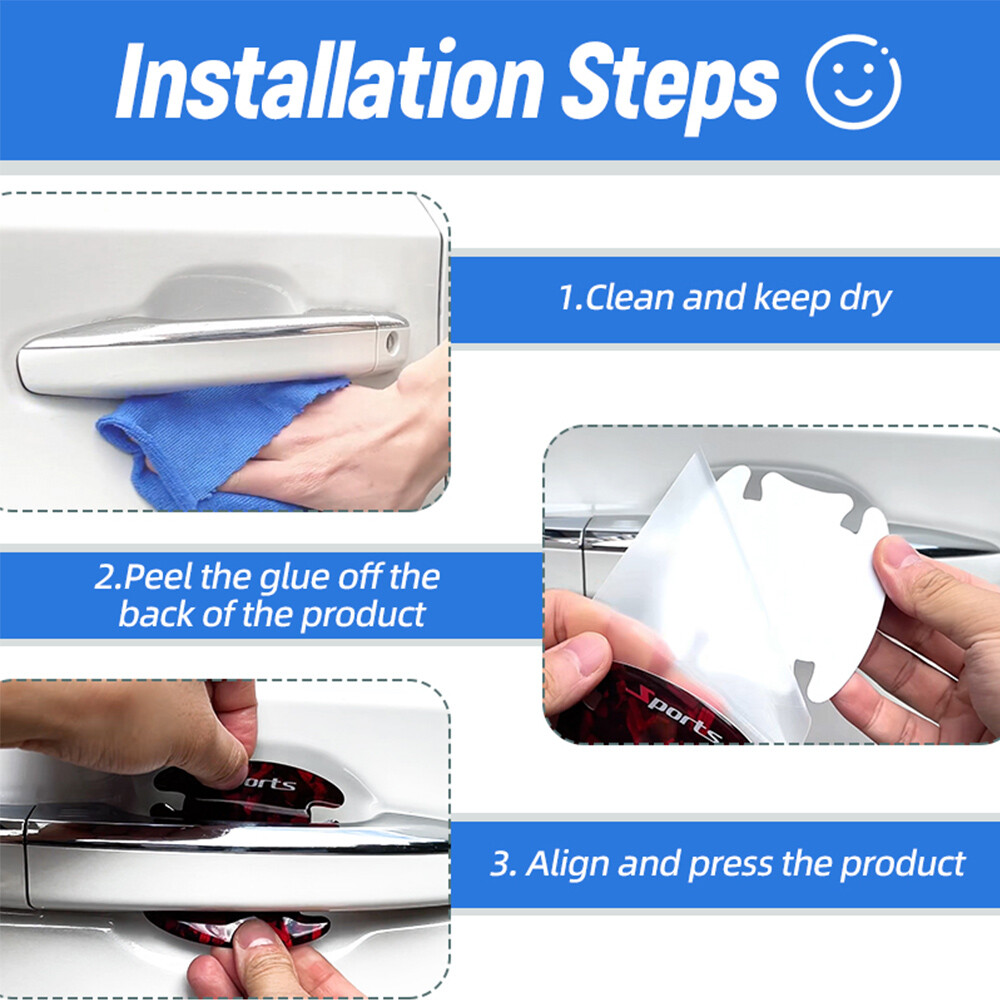 Installation Steps

1.Clean and keep dry

2.Peel the glue off the back of the product

Sports

Sports

3. Align and press the product