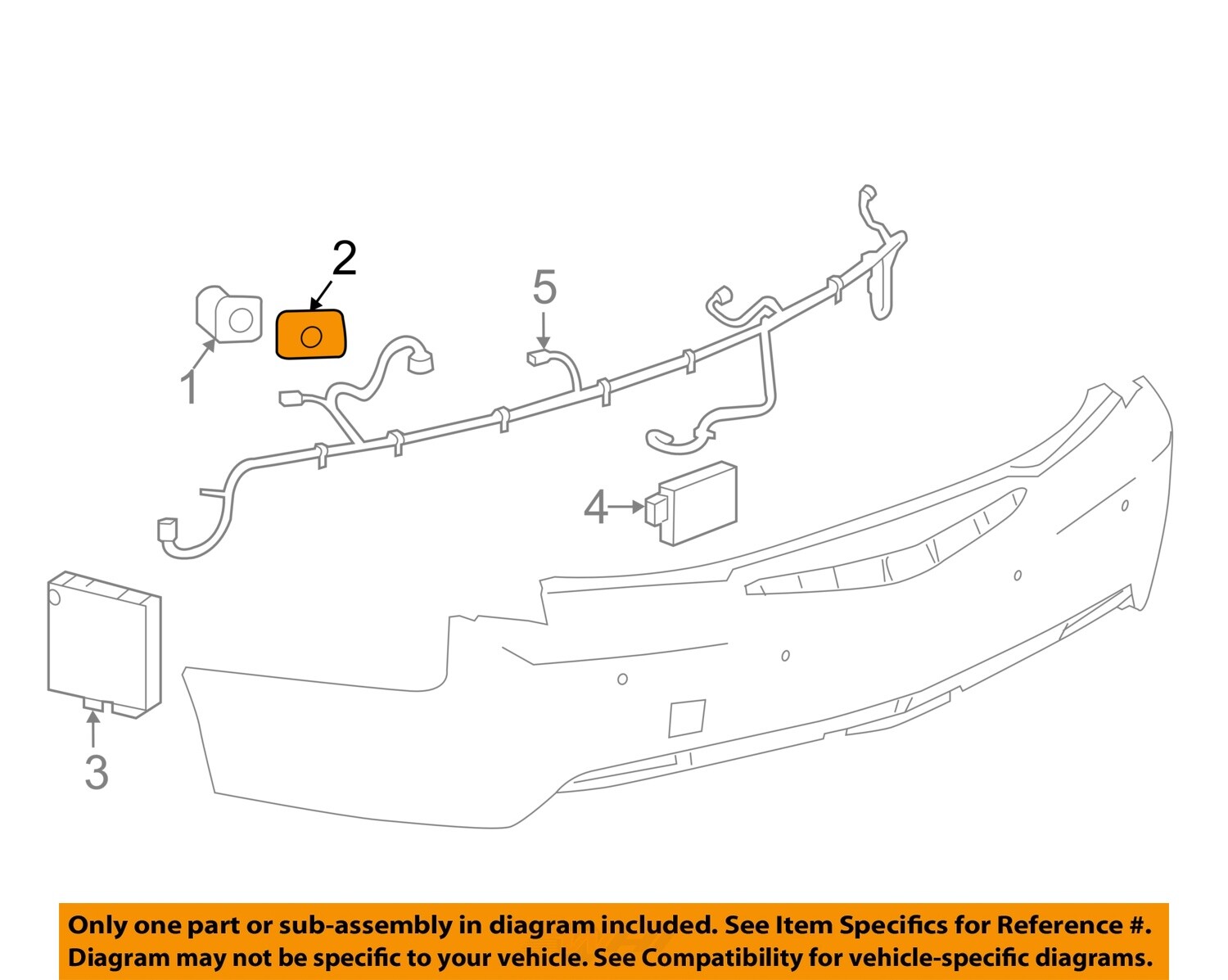 2
5
1
4
3

Only one part or sub-assembly in diagram included. See Item Specifics for Reference #. Diagram may not be specific to your vehicle. See Compatibility for vehicle-specific diagrams.