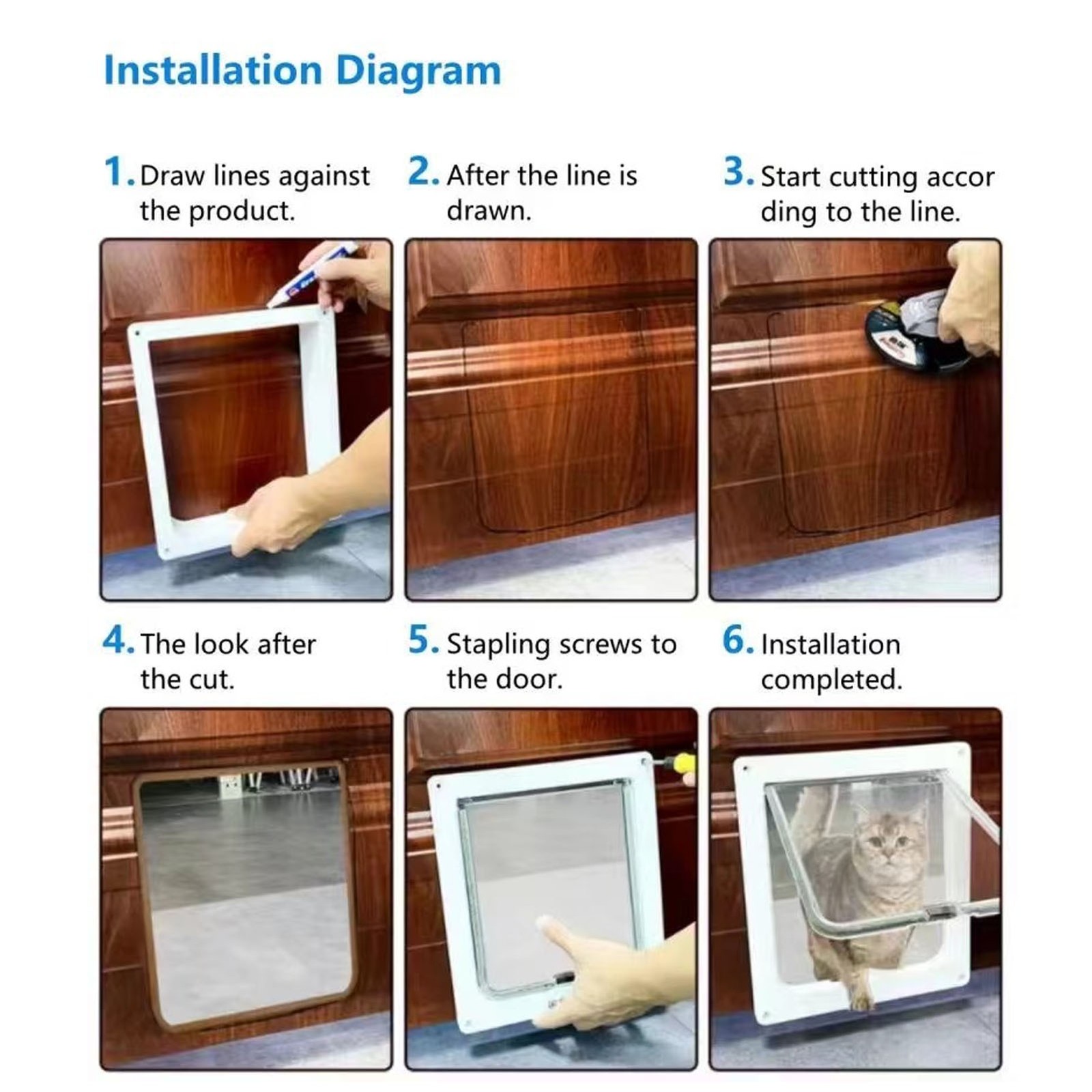 Installation Diagram

1. Draw lines against the product.

2. After the line is drawn.

3. Start cutting accor ding to the line.

4. The look after the cut.

5. Stapling screws to the door.

6. Installation completed.