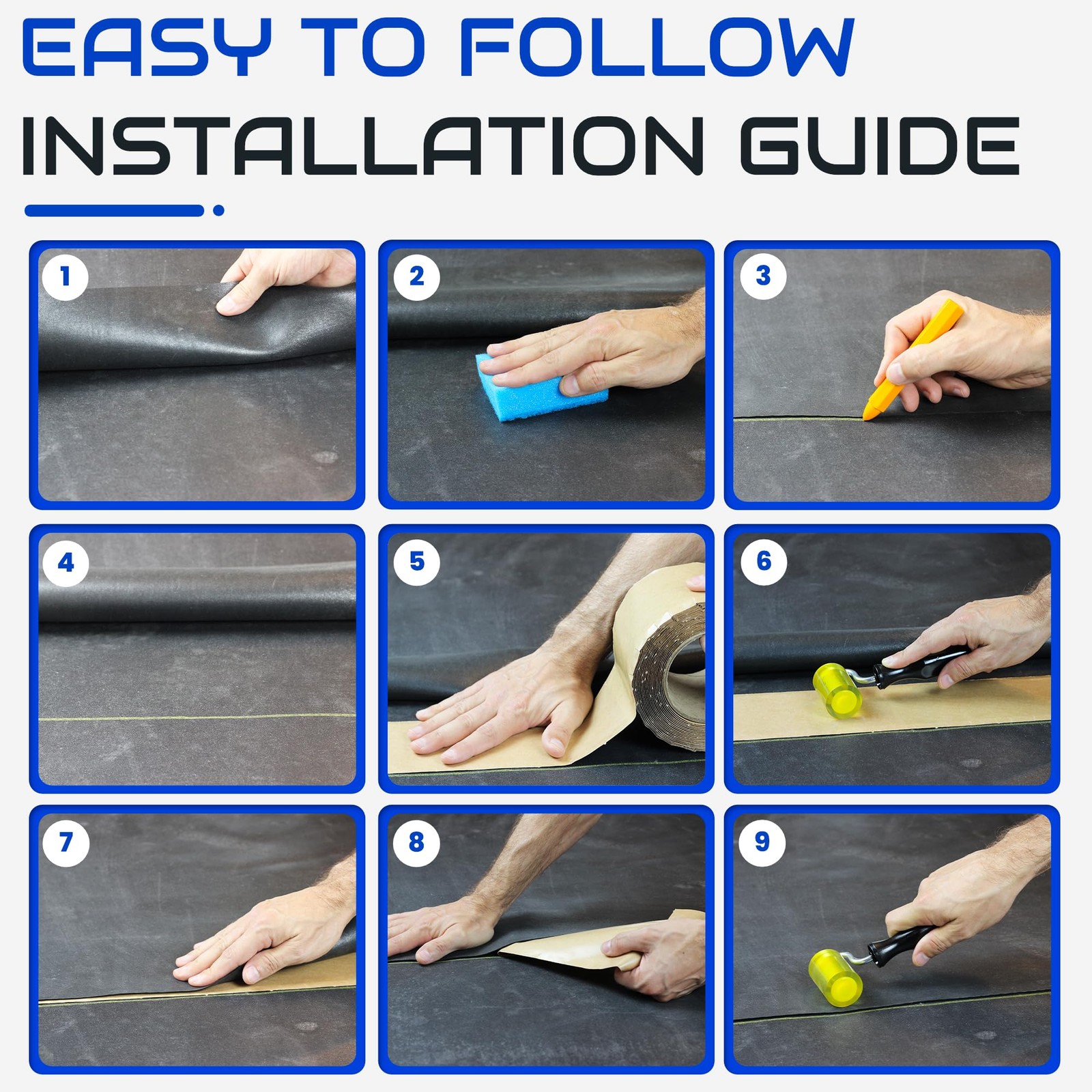 EASY TO FOLLOW
INSTALLATION GUIDE

1

2

3

4

5

6

7

8

9