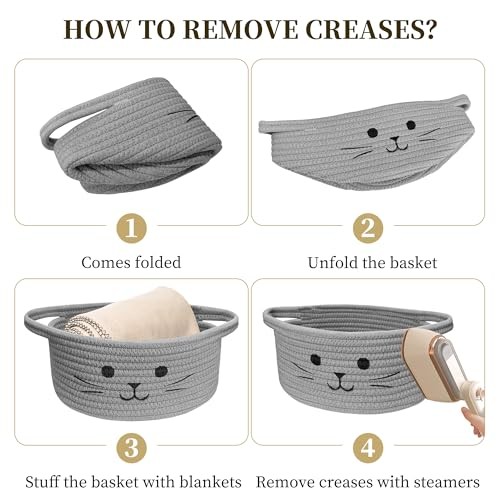 HOW TO REMOVE CREASES?

1

Comes folded

2

Unfold the basket

3

Stuff the basket with blankets

4

Remove creases with steamers