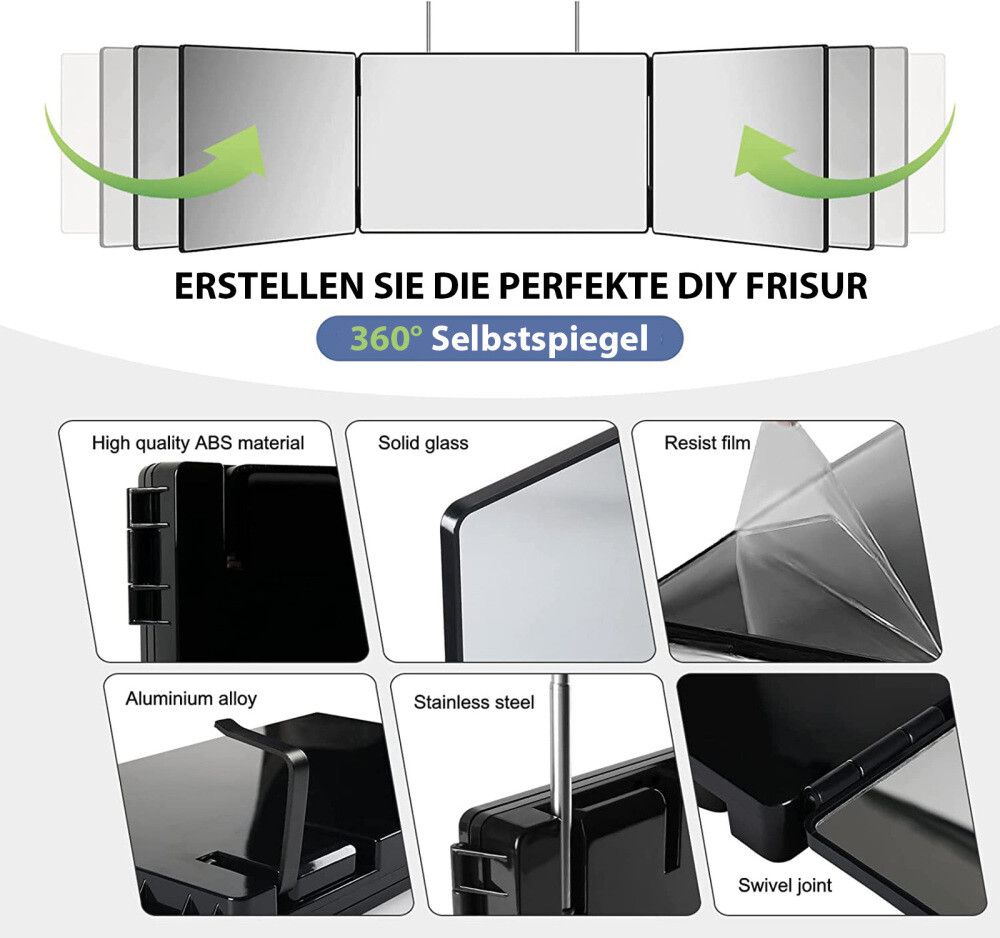 ERSTELLEN SIE DIE PERFEKTE DIY FRISUR

360° Selbstspiegel

High quality ABS material

Solid glass

Resist film

Aluminium alloy

Stainless steel

Swivel joint