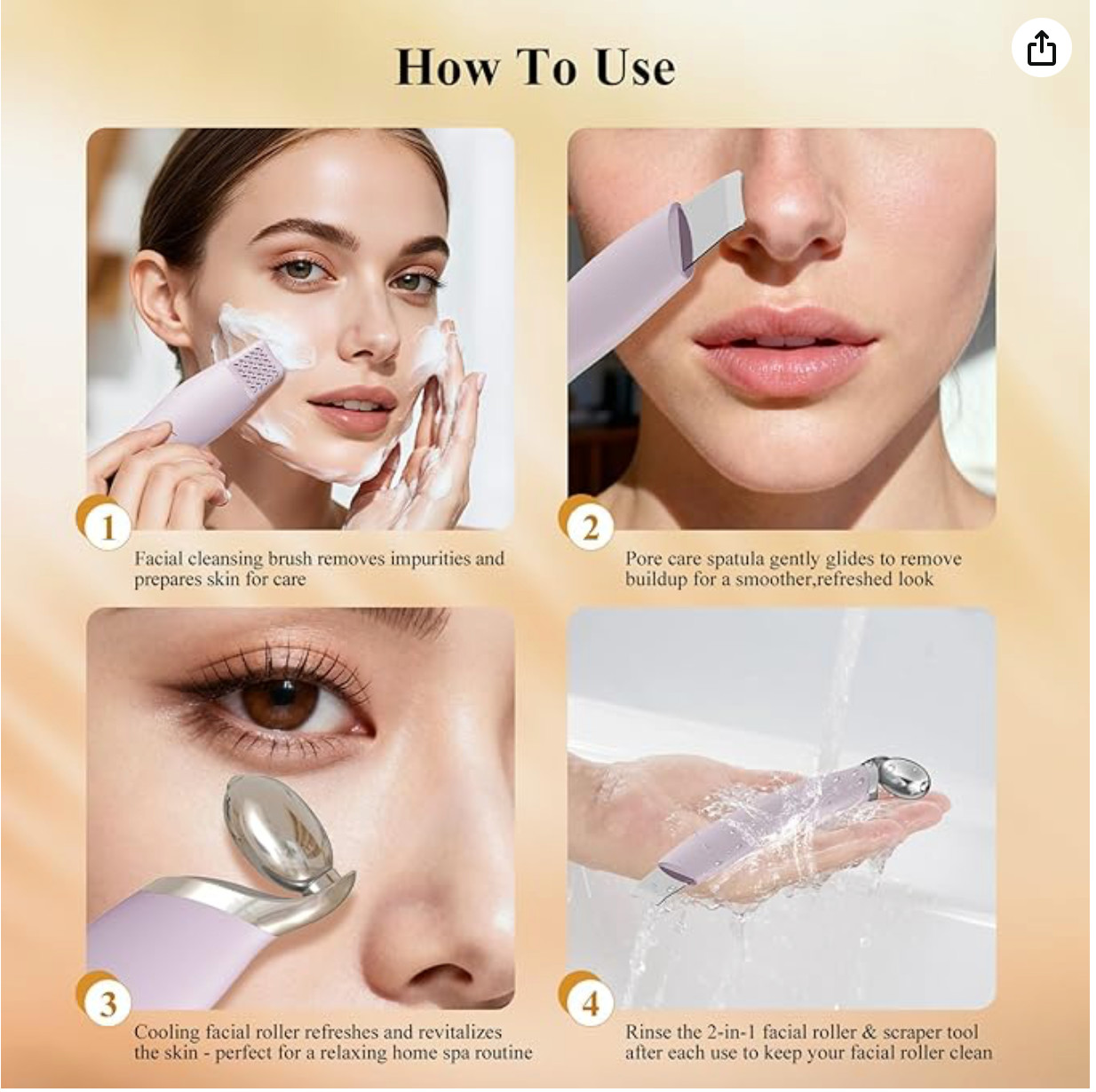 How To Use

1
Facial cleansing brush removes impurities and prepares skin for care

2
Pore care spatula gently glides to remove buildup for a smoother,refreshed look

3
Cooling facial roller refreshes and revitalizes the skin - perfect for a relaxing home spa routine

4
Rinse the 2-in-1 facial roller & scraper tool after each use to keep your facial roller clean