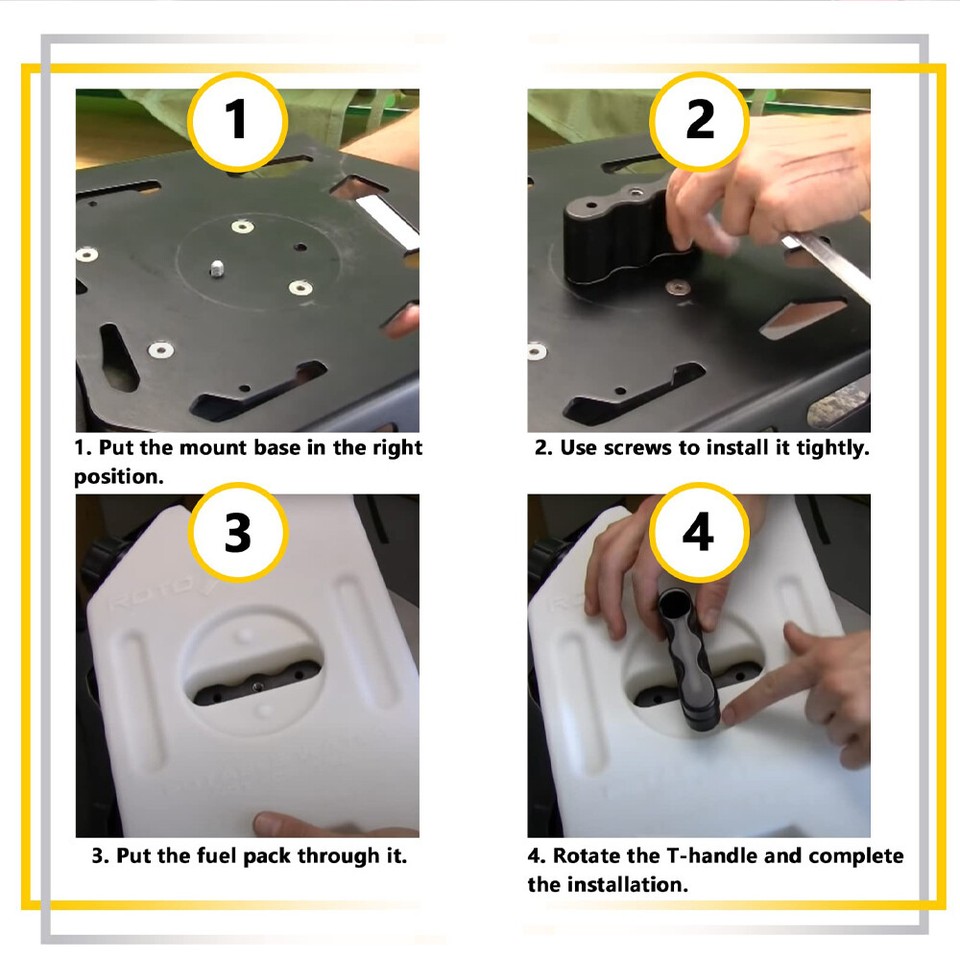 1

1. Put the mount base in the right position.

2

2. Use screws to install it tightly.

3

ROTO

3. Put the fuel pack through it.

4

4. Rotate the T-handle and complete the installation.