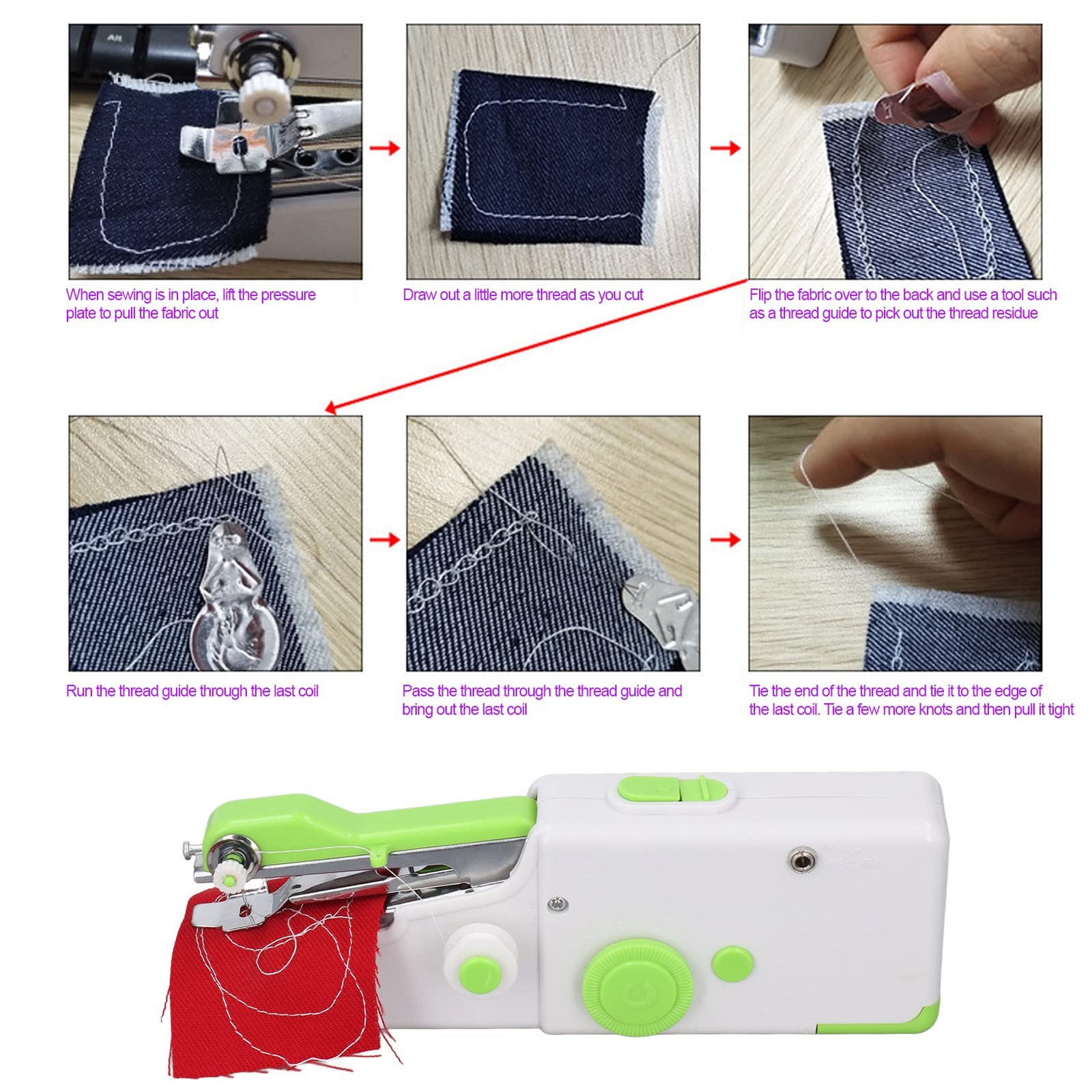 When sewing is in place, lift the pressure plate to pull the fabric out

Draw out a little more thread as you cut

Flip the fabric over to the back and use a tool such as a thread guide to pick out the thread residue

Run the thread guide through the last coil

Pass the thread through the thread guide and bring out the last coil

Tie the end of the thread and tie it to the edge of the last coil. Tie a few more knots and then pull it tight