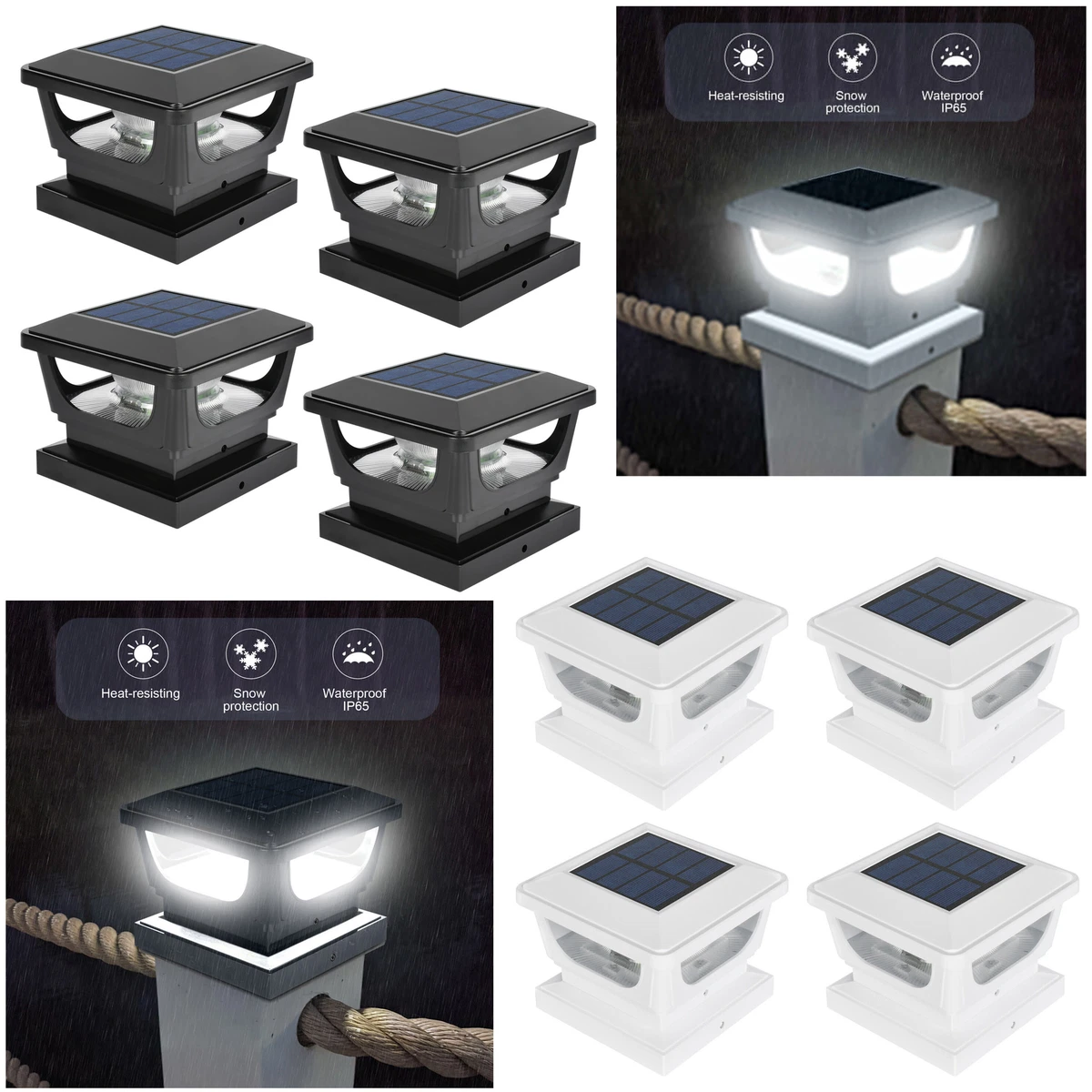 Heat-resisting
Snow protection
Waterproof IP65

Heat-resisting
Snow protection
Waterproof IP65