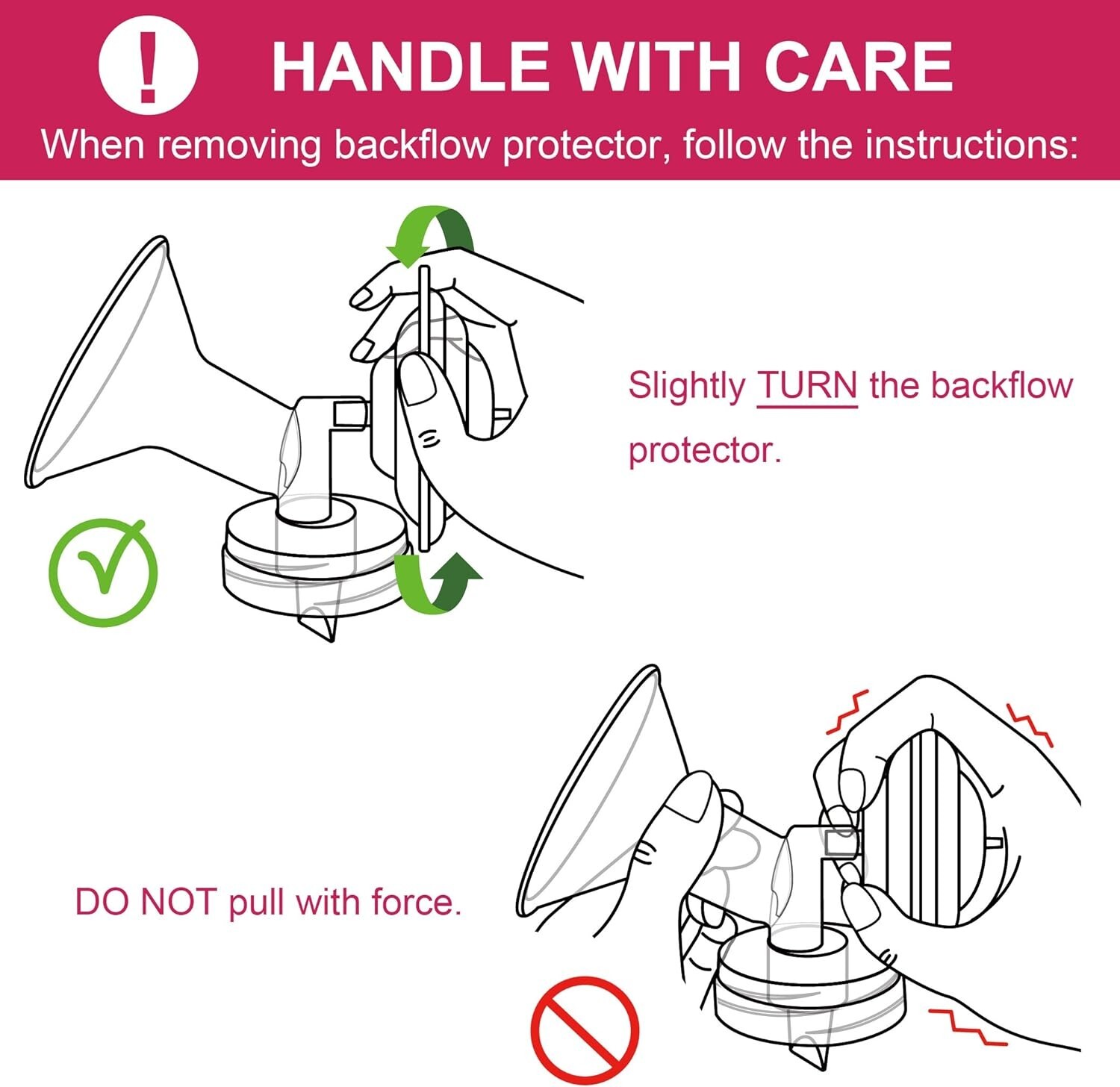 ! HANDLE WITH CARE

When removing backflow protector, follow the instructions:

Slightly TURN the backflow protector.

DO NOT pull with force.