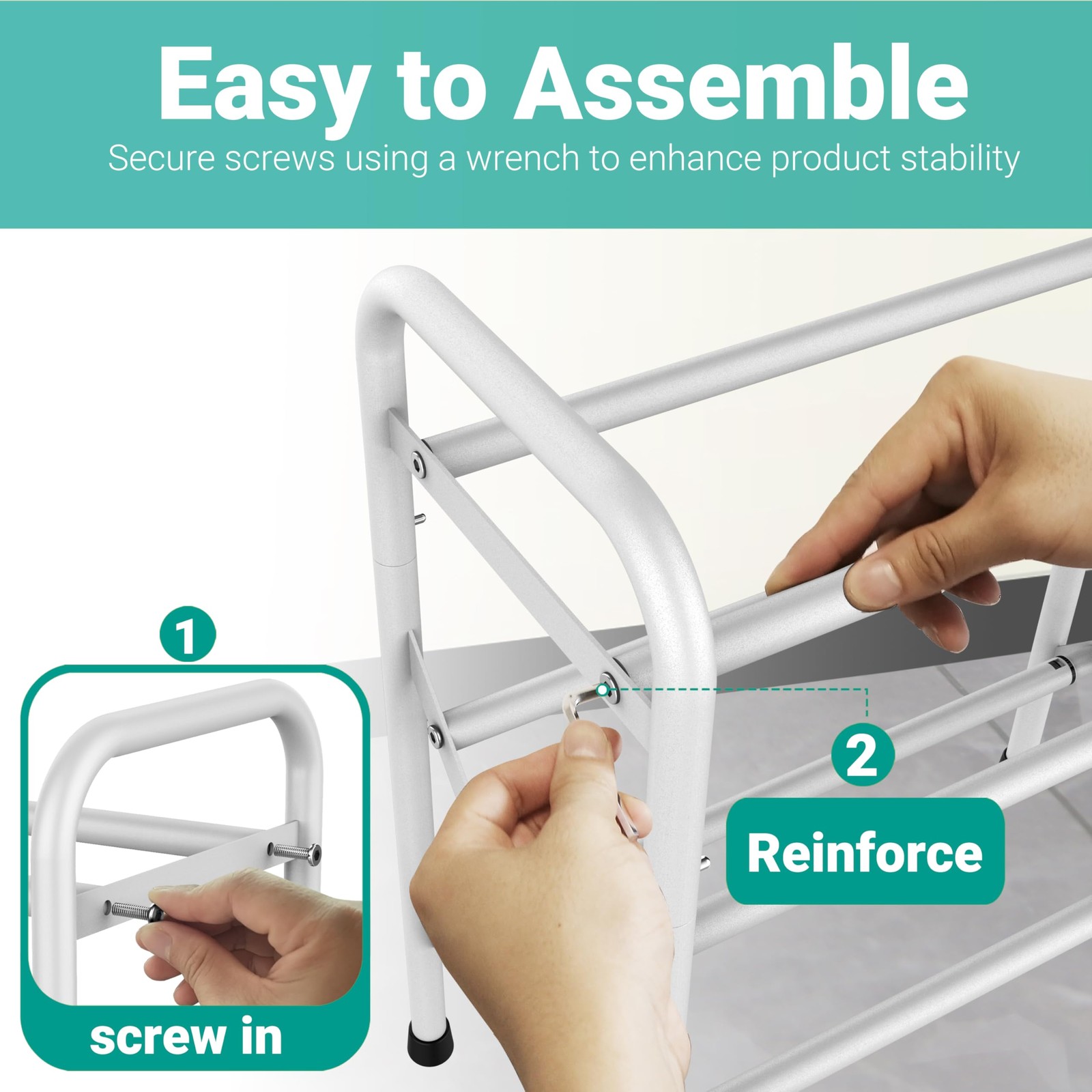 Easy to Assemble

Secure screws using a wrench to enhance product stability

1

screw in

2

Reinforce