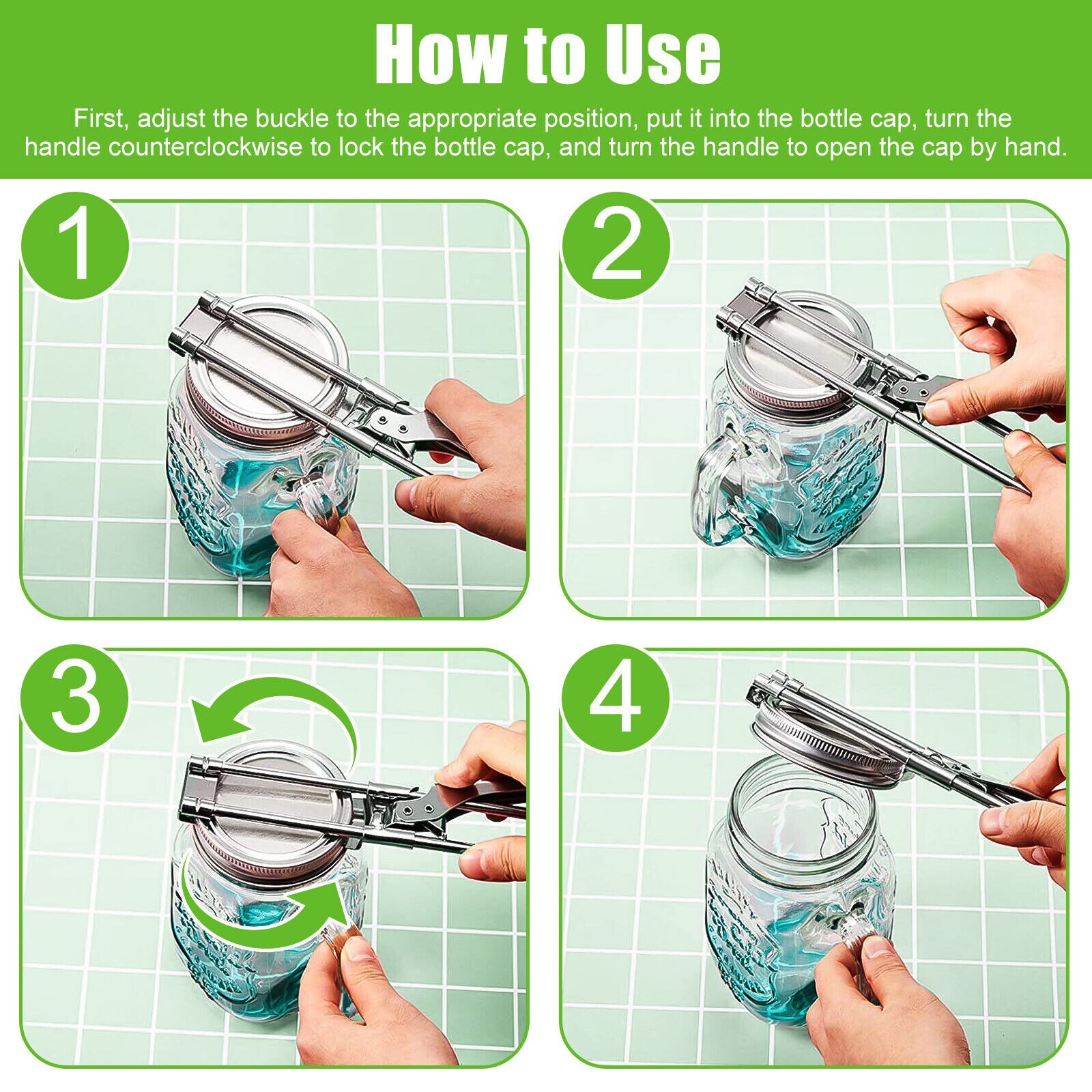 How to Use

First, adjust the buckle to the appropriate position, put it into the bottle cap, turn the handle counterclockwise to lock the bottle cap, and turn the handle to open the cap by hand.

1

2

3

4