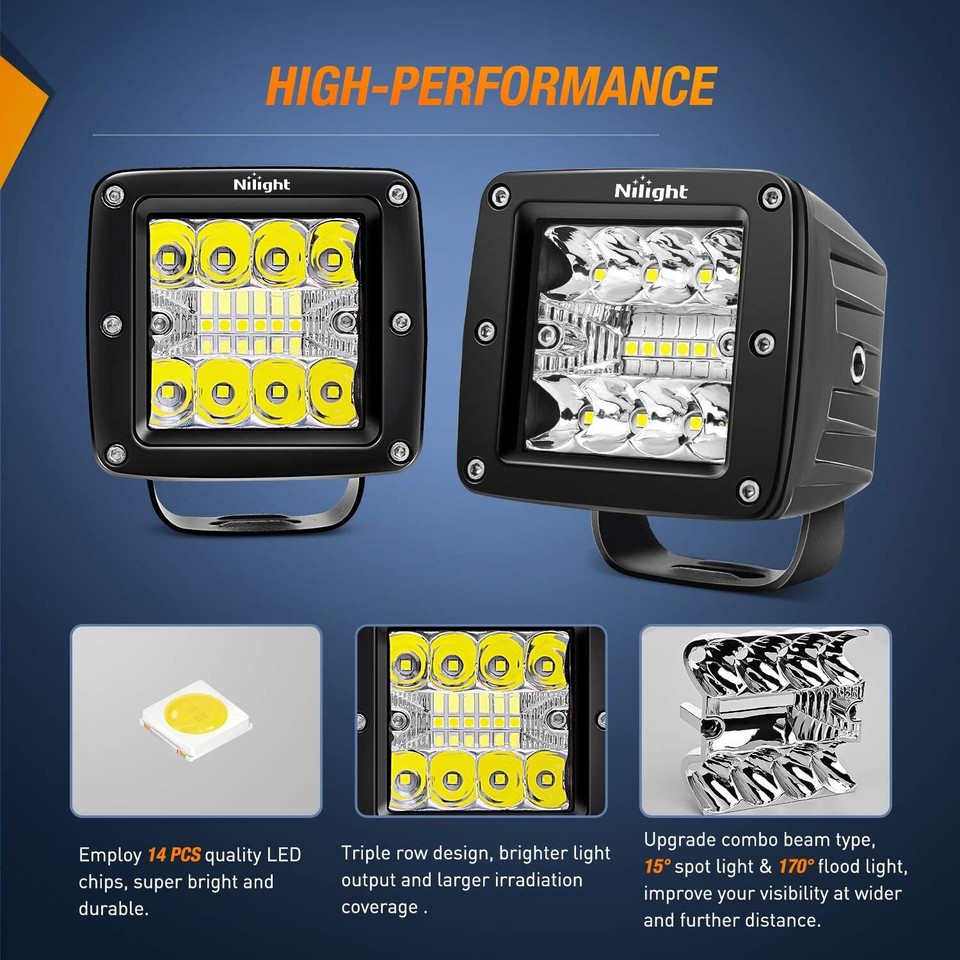 HIGH-PERFORMANCE

Nilight

Nilight

Employ 14 PCS quality LED chips, super bright and durable.

Triple row design, brighter light output and larger irradiation coverage .

Upgrade combo beam type, 15° spot light & 170° flood light, improve your visibility at wider and further distance.