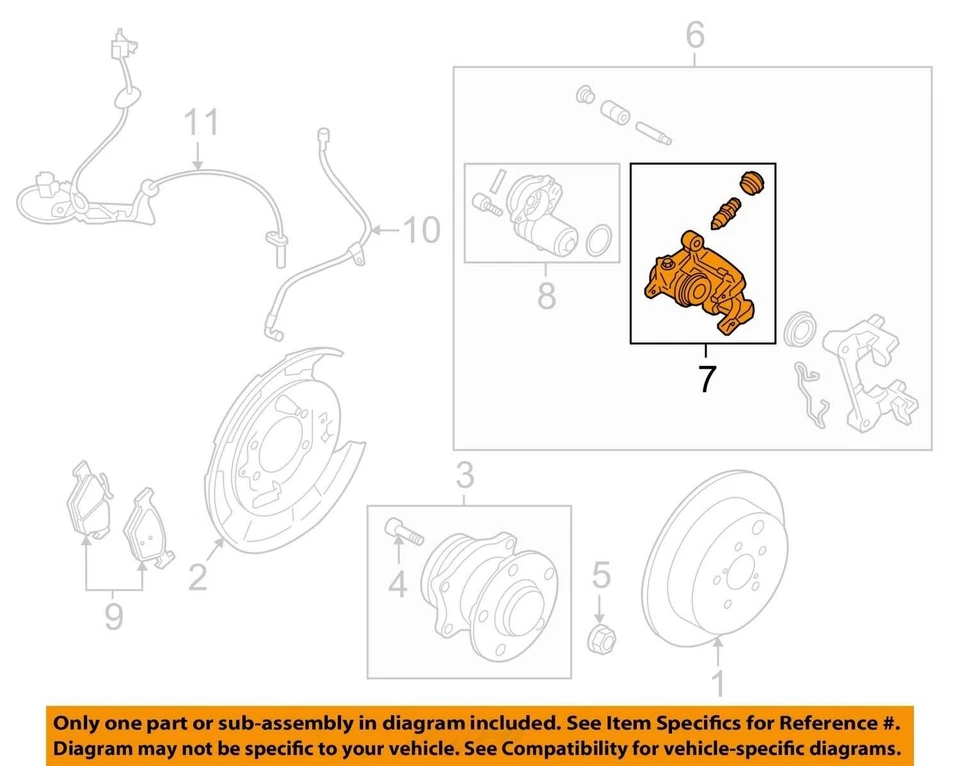 6

11

10

8

7

3

2

4

5

9

1

Only one part or sub-assembly in diagram included. See Item Specifics for Reference #. Diagram may not be specific to your vehicle. See Compatibility for vehicle-specific diagrams.