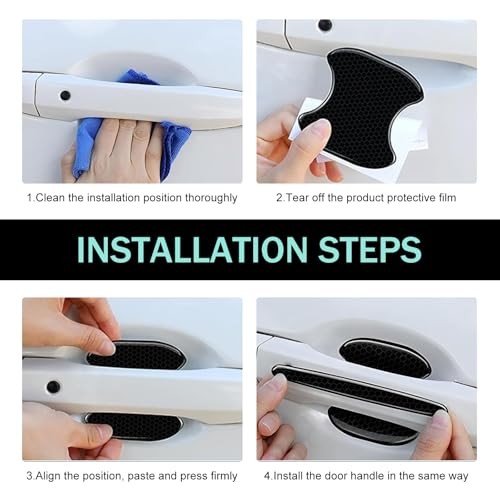 1.Clean the installation position thoroughly

2.Tear off the product protective film

INSTALLATION STEPS

3.Align the position, paste and press firmly

4.Install the door handle in the same way