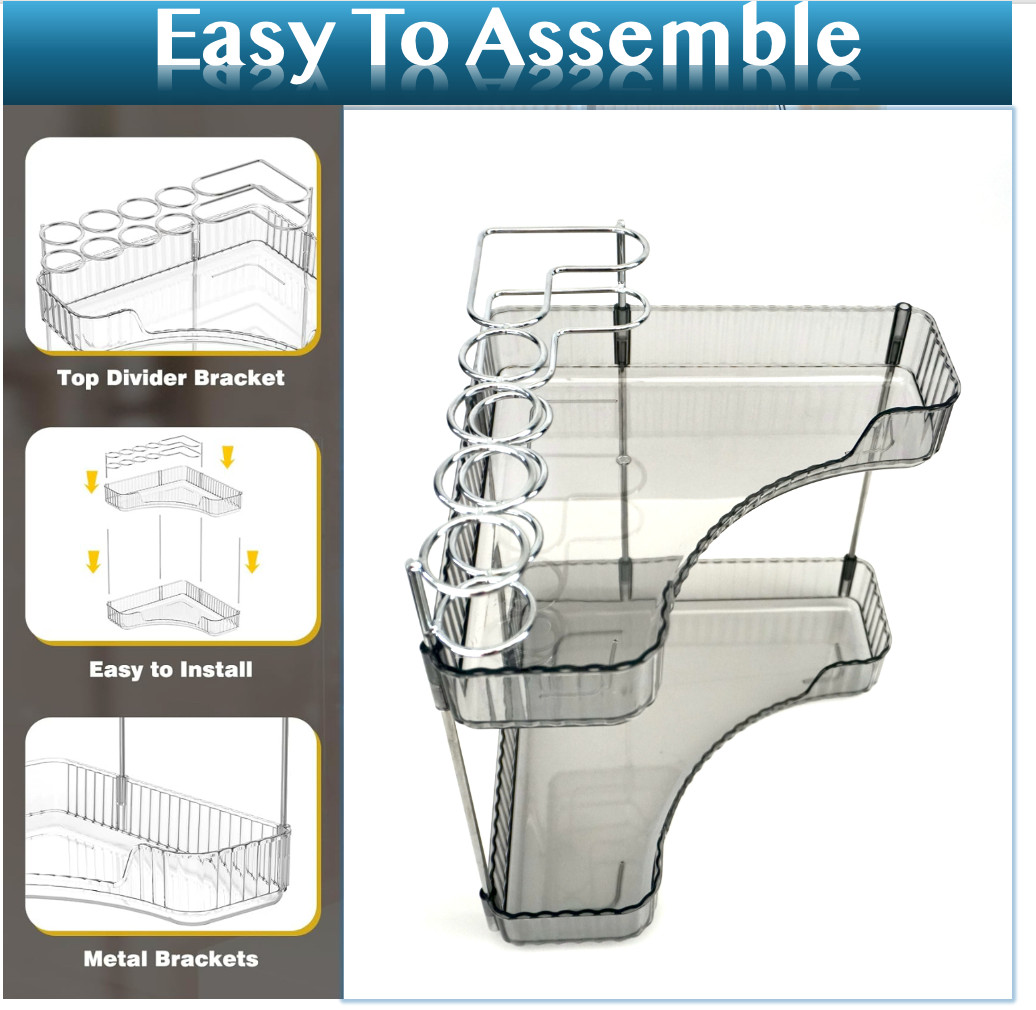 Easy To Assemble

Top Divider Bracket

Easy to Install

Metal Brackets