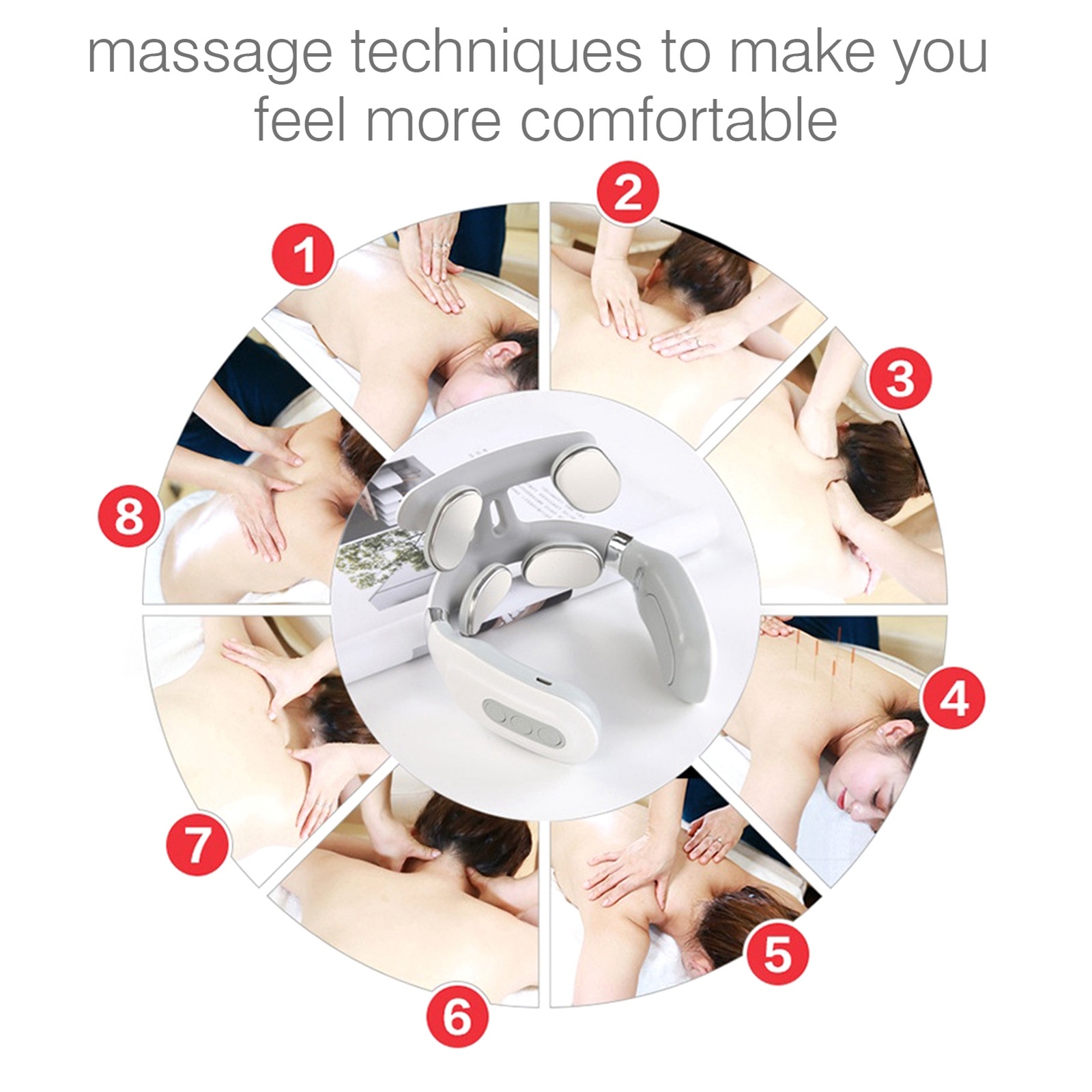 massage techniques to make you feel more comfortable

1

2

3

4

5

6

7

8