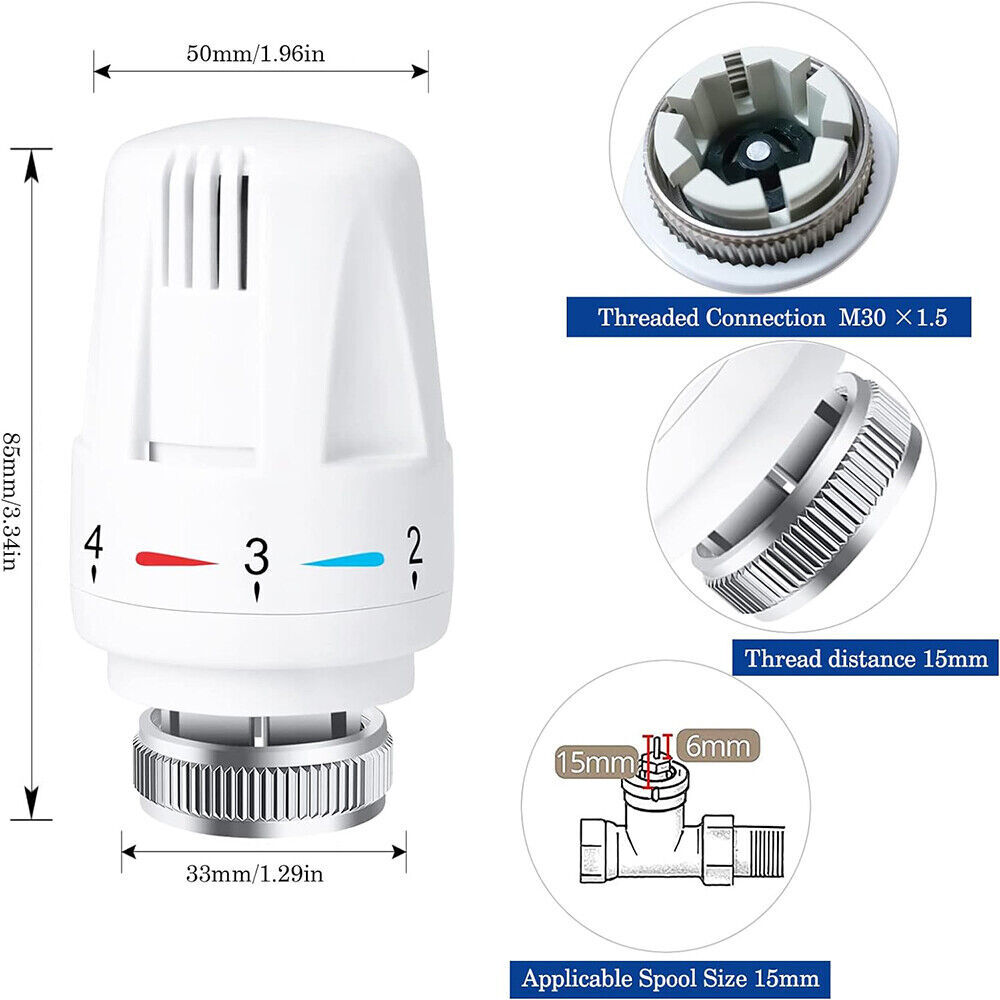 50mm/1.96in

85mm/3.34in

4 3 2

33mm/1.29in

Threaded Connection M30 ×1.5

Thread distance 15mm

15mm 6mm

Applicable Spool Size 15mm