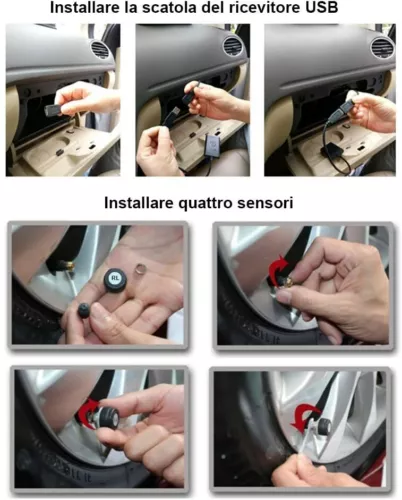 Installare la scatola del ricevitore USB

Installare quattro sensori

RL