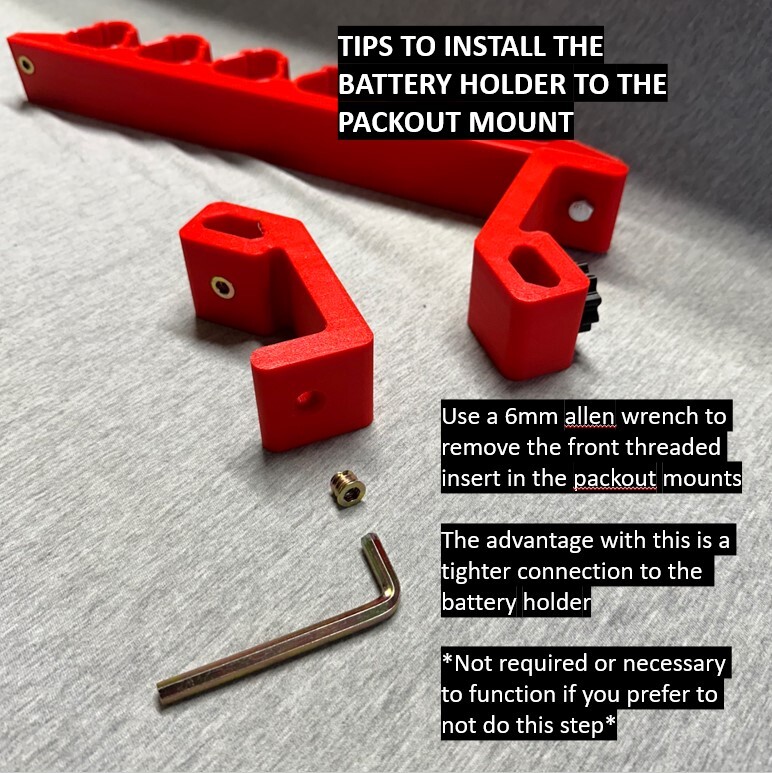 TIPS TO INSTALL THE BATTERY HOLDER TO THE PACKOUT MOUNT

Use a 6mm allen wrench to remove the front threaded insert in the packout mounts

The advantage with this is a tighter connection to the battery holder

*Not required or necessary to function if you prefer to not do this step*