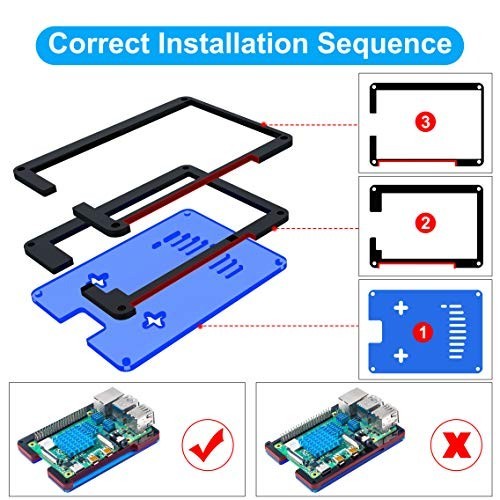 Correct Installation Sequence

3

2

1