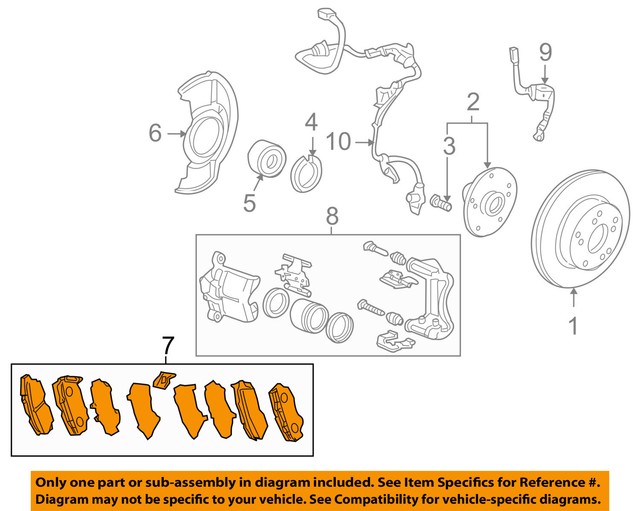 9

2

6

4

10

3

5

8

1

7

Only one part or sub-assembly in diagram included. See Item Specifics for Reference #.
Diagram may not be specific to your vehicle. See Compatibility for vehicle-specific diagrams.