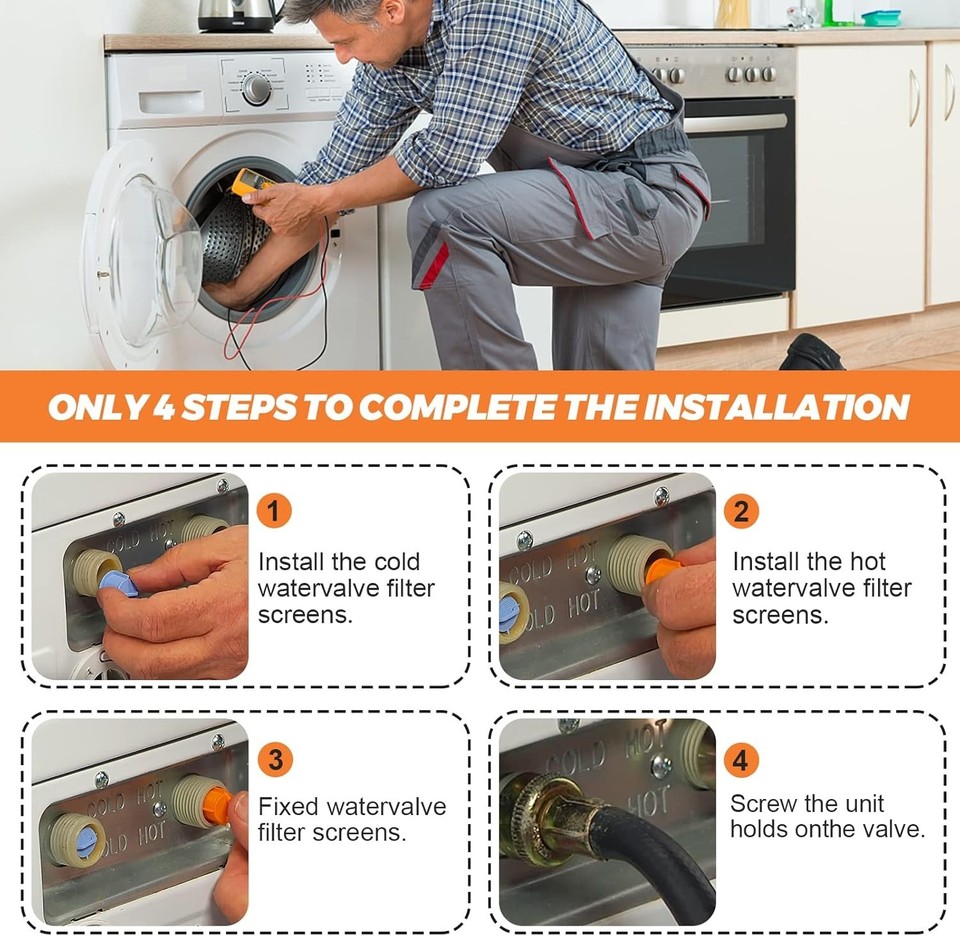 ONLY 4 STEPS TO COMPLETE THE INSTALLATION

COLD HOT

1

Install the cold watervalve filter screens.

COLD HOT
OLD HOT

2

Install the hot watervalve filter screens.

COLD HOT
OLD HOT

3

Fixed watervalve filter screens.

COLD HOT
HOT

4

Screw the unit holds onthe valve.