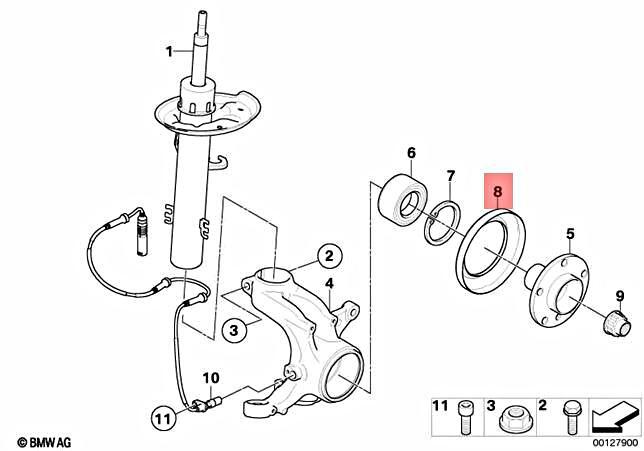 1
6
7
8
5
2
4
9
3
10
11
11
3
2
© BMW AG
00127900