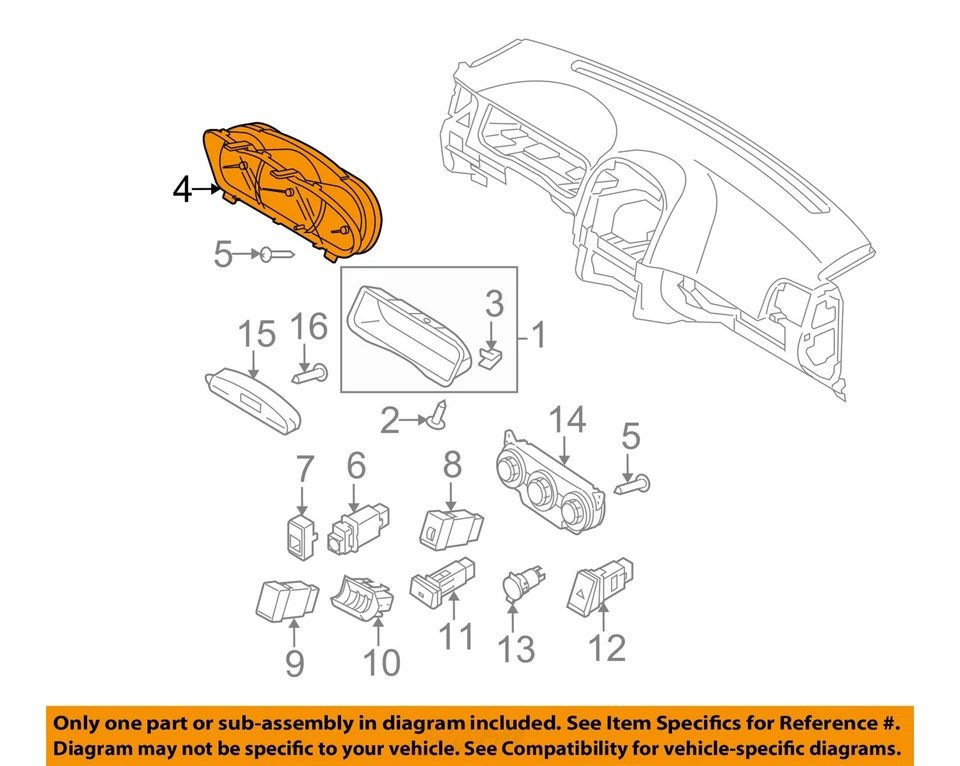 4
5
3
1
15
16
2
14
5
7
6
8
9
10
11
13
12

Only one part or sub-assembly in diagram included. See Item Specifics for Reference #. Diagram may not be specific to your vehicle. See Compatibility for vehicle-specific diagrams.