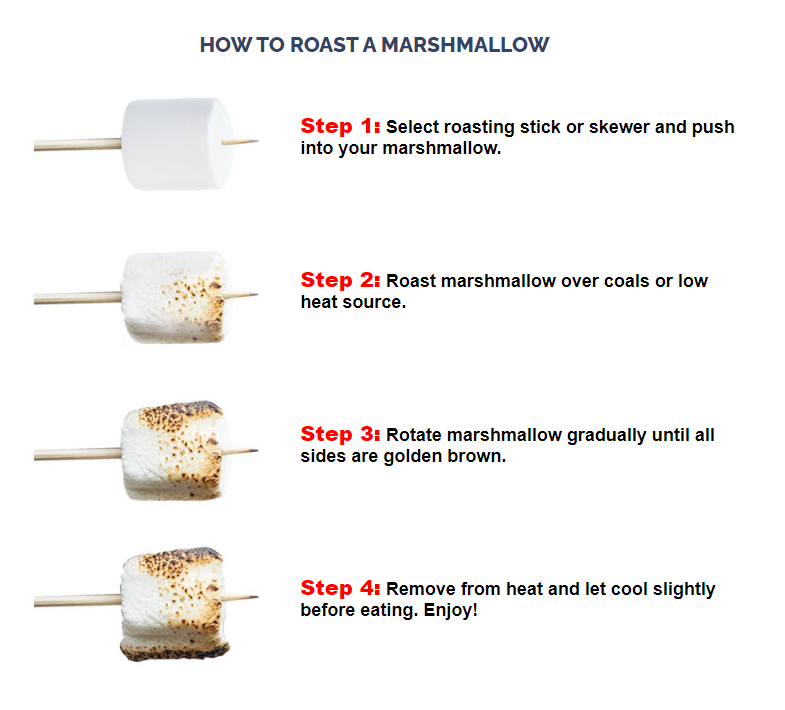 HOW TO ROAST A MARSHMALLOW

Step 1: Select roasting stick or skewer and push into your marshmallow.

Step 2: Roast marshmallow over coals or low heat source.

Step 3: Rotate marshmallow gradually until all sides are golden brown.

Step 4: Remove from heat and let cool slightly before eating. Enjoy!