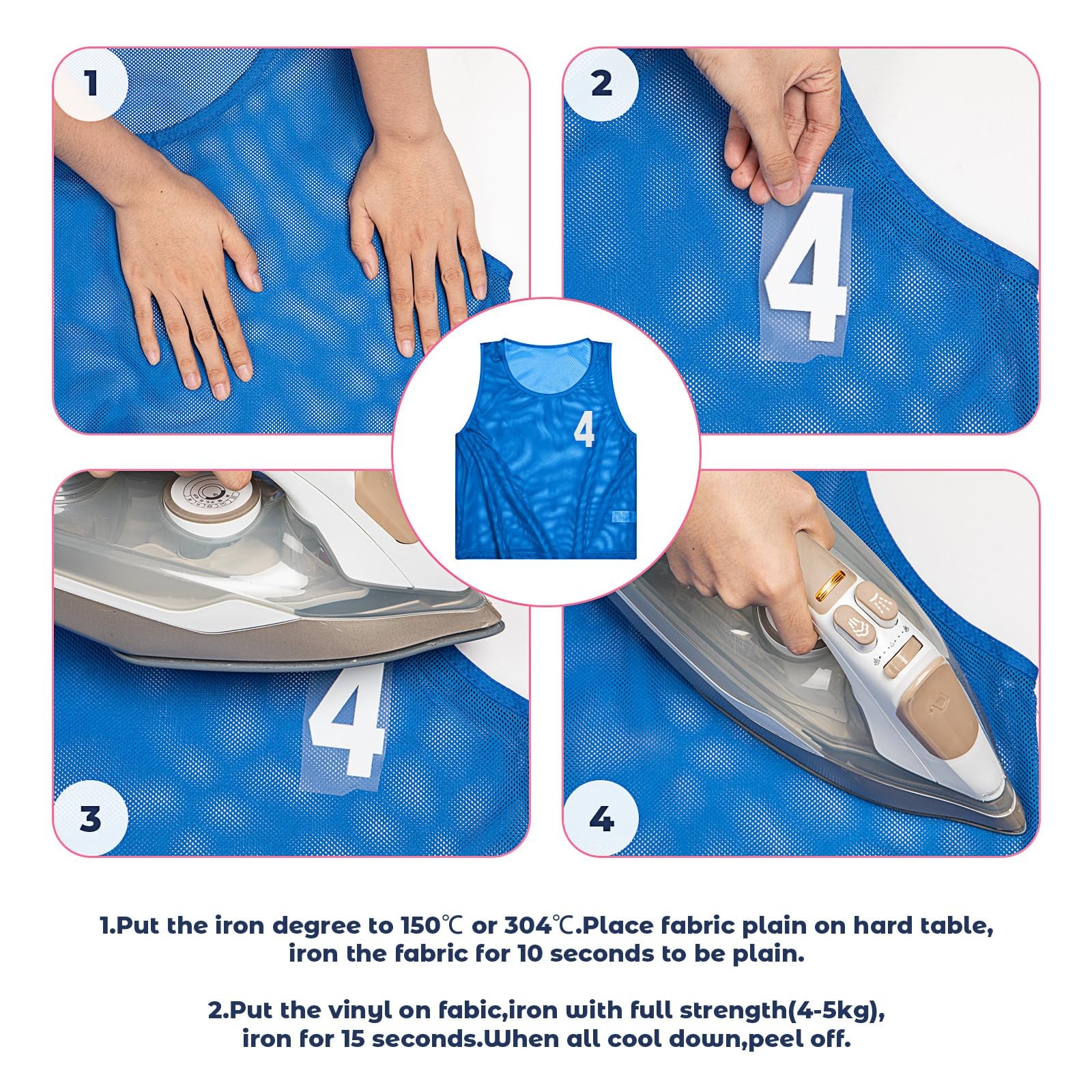 1

2

4

4

4

3

4

1.Put the iron degree to 150℃ or 304℃.Place fabric plain on hard table, iron the fabric for 10 seconds to be plain.

2.Put the vinyl on fabic,iron with full strength(4-5kg), iron for 15 seconds.When all cool down,peel off.