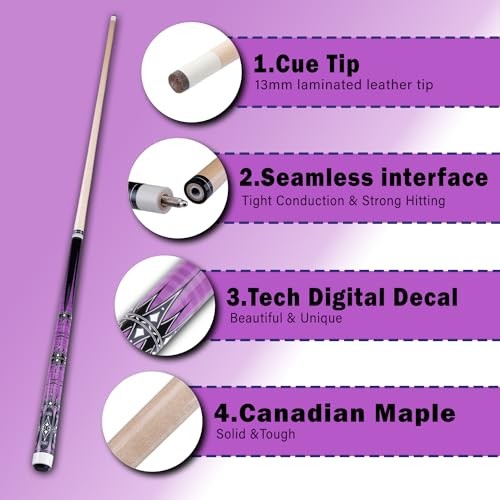 1.Cue Tip
13mm laminated leather tip

2.Seamless interface
Tight Conduction & Strong Hitting

3.Tech Digital Decal
Beautiful & Unique

4.Canadian Maple
Solid &Tough