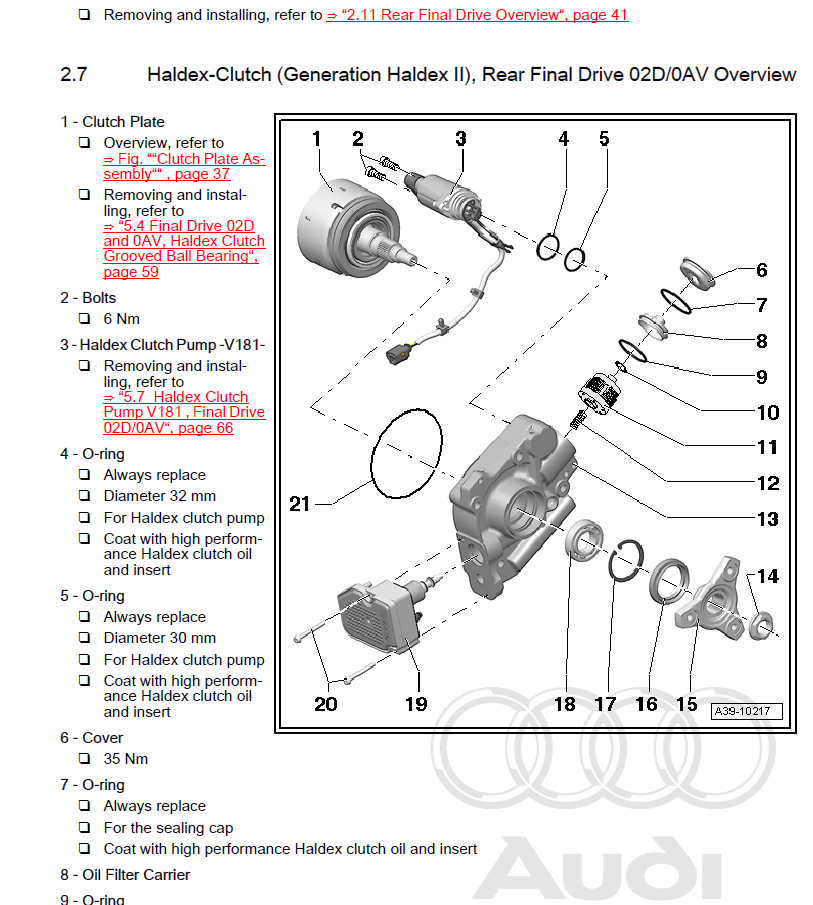 ❑ Removing and installing, refer to ⇒ “2.11 Rear Final Drive Overview“, page 41

2.7 Haldex-Clutch (Generation Haldex II), Rear Final Drive 02D/0AV Overview

1 - Clutch Plate
❑ Overview, refer to ⇒ Fig. ““Clutch Plate Assembly““ , page 37
❑ Removing and installing, refer to ⇒ “5.4 Final Drive 02D and 0AV, Haldex Clutch Grooved Ball Bearing“, page 59

2 - Bolts
❑ 6 Nm

3 - Haldex Clutch Pump -V181-
❑ Removing and installing, refer to ⇒ “5.7 Haldex Clutch Pump V181 , Final Drive 02D/0AV“, page 66

4 - O-ring
❑ Always replace
❑ Diameter 32 mm
❑ For Haldex clutch pump
❑ Coat with high performance Haldex clutch oil and insert

5 - O-ring
❑ Always replace
❑ Diameter 30 mm
❑ For Haldex clutch pump
❑ Coat with high performance Haldex clutch oil and insert

6 - Cover
❑ 35 Nm

7 - O-ring
❑ Always replace
❑ For the sealing cap
❑ Coat with high performance Haldex clutch oil and insert

8 - Oil Filter Carrier

9 - O-ring

1 2 3 4 5 6 7 8 9 10 11 12 13 14 21 20 19 18 17 16 15 A39-10217

Audi