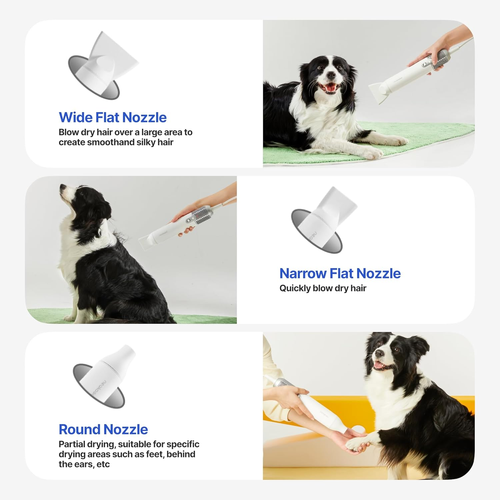 Wide Flat Nozzle
Blow dry hair over a large area to create smoothand silky hair

Narrow Flat Nozzle
Quickly blow dry hair

Round Nozzle
Partial drying, suitable for specific drying areas such as feet, behind the ears, etc