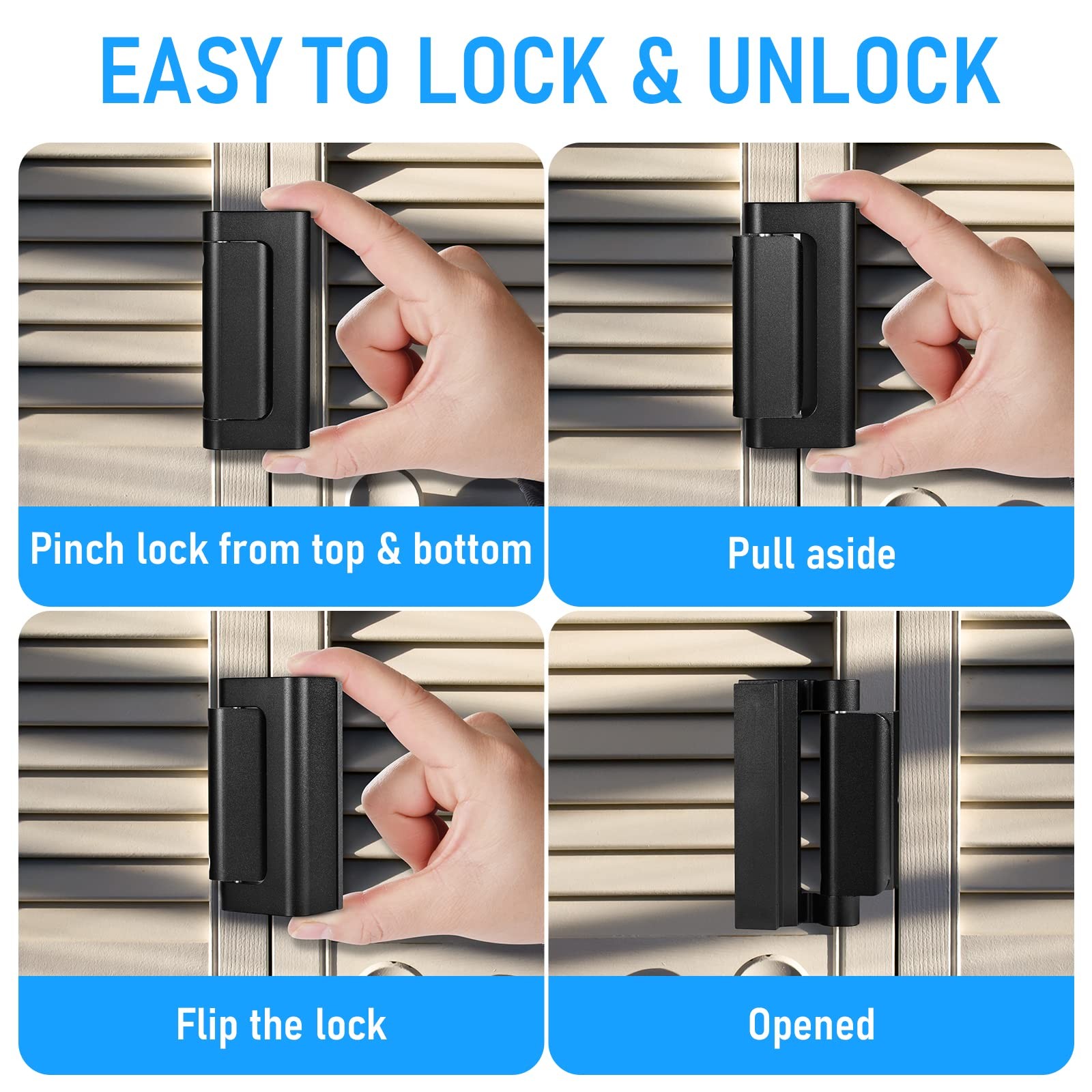 EASY TO LOCK & UNLOCK

Pinch lock from top & bottom

Pull aside

Flip the lock

Opened