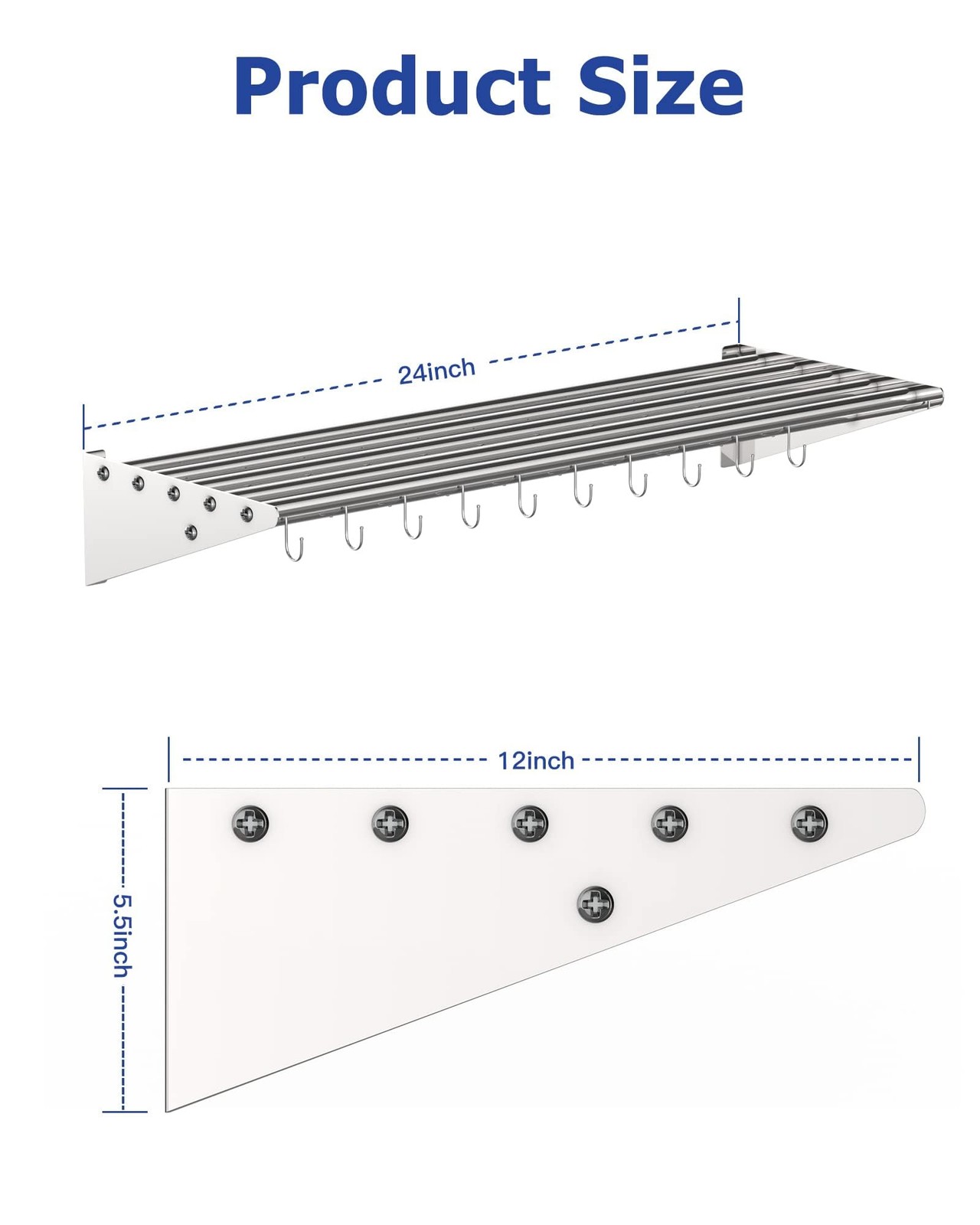 Product Size

24inch

12inch

5.5inch