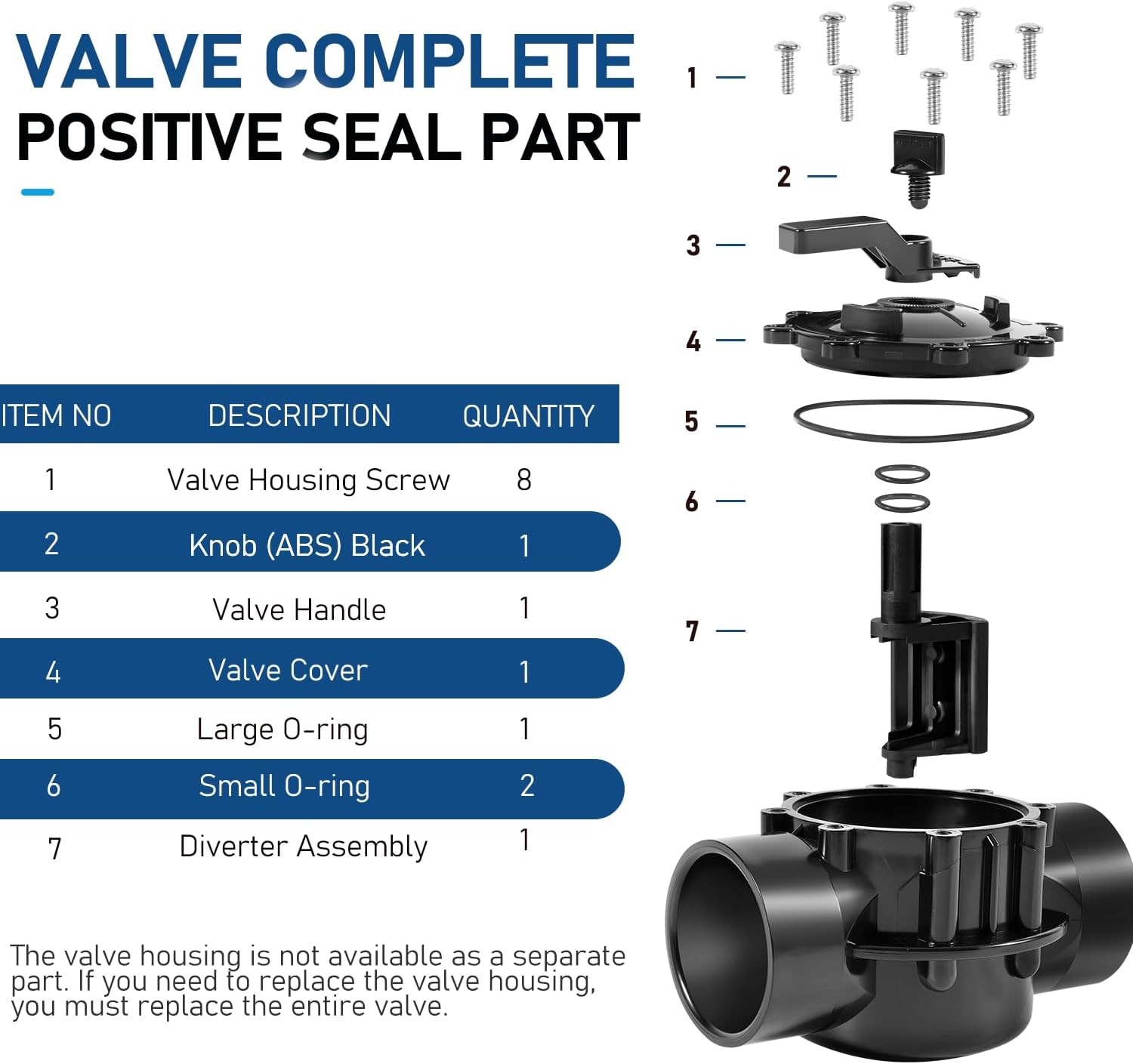 VALVE COMPLETE
POSITIVE SEAL PART

| ITEM NO | DESCRIPTION | QUANTITY |
|---|---|---|
| 1 | Valve Housing Screw | 8 |
| 2 | Knob (ABS) Black | 1 |
| 3 | Valve Handle | 1 |
| 4 | Valve Cover | 1 |
| 5 | Large O-ring | 1 |
| 6 | Small O-ring | 2 |
| 7 | Diverter Assembly | 1 |

The valve housing is not available as a separate part. If you need to replace the valve housing, you must replace the entire valve.

1
2
3
4
5
6
7