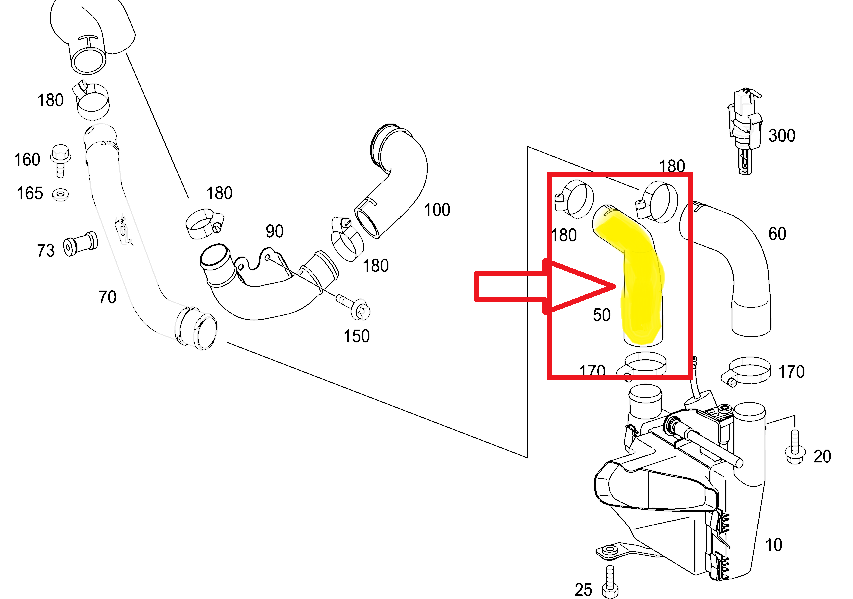 180
160
165
73
70
180
90
100
180
150
300
180
180
60
50
170
170
20
10
25