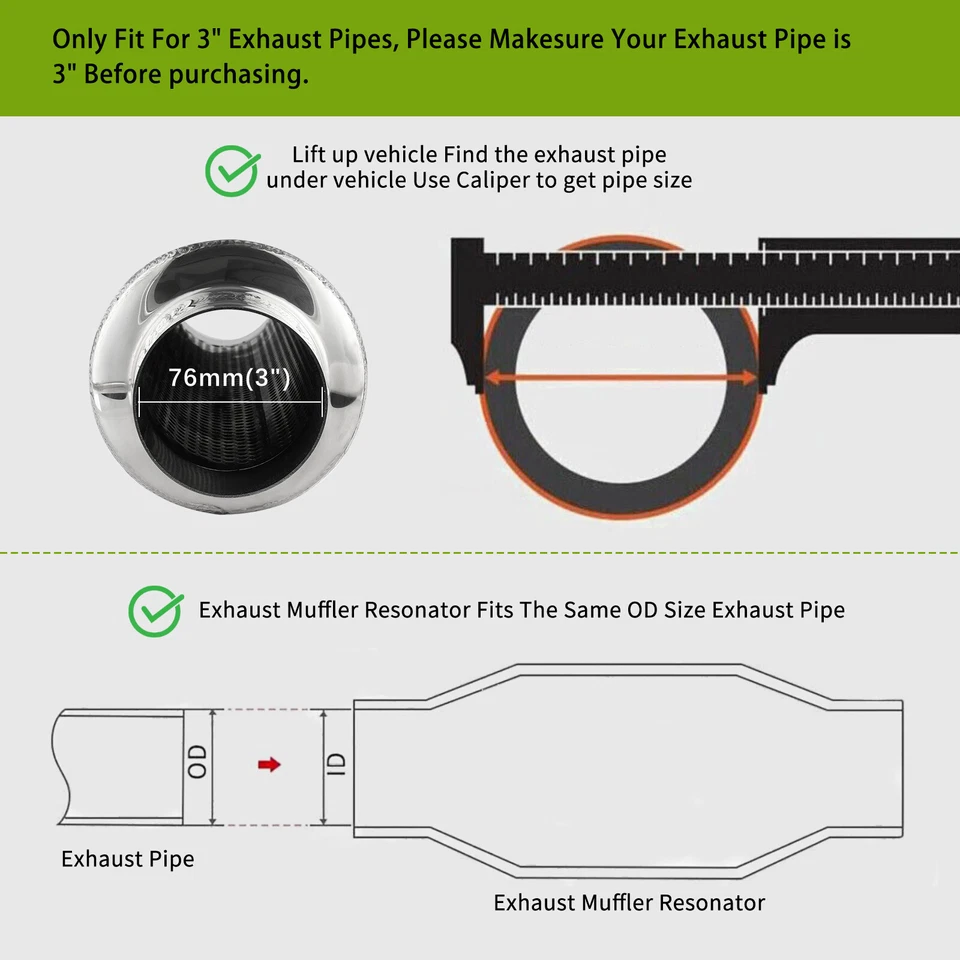 Only Fit For 3" Exhaust Pipes, Please Makesure Your Exhaust Pipe is 3" Before purchasing.

Lift up vehicle Find the exhaust pipe under vehicle Use Caliper to get pipe size

76mm(3")

Exhaust Muffler Resonator Fits The Same OD Size Exhaust Pipe

OD

ID

Exhaust Pipe

Exhaust Muffler Resonator